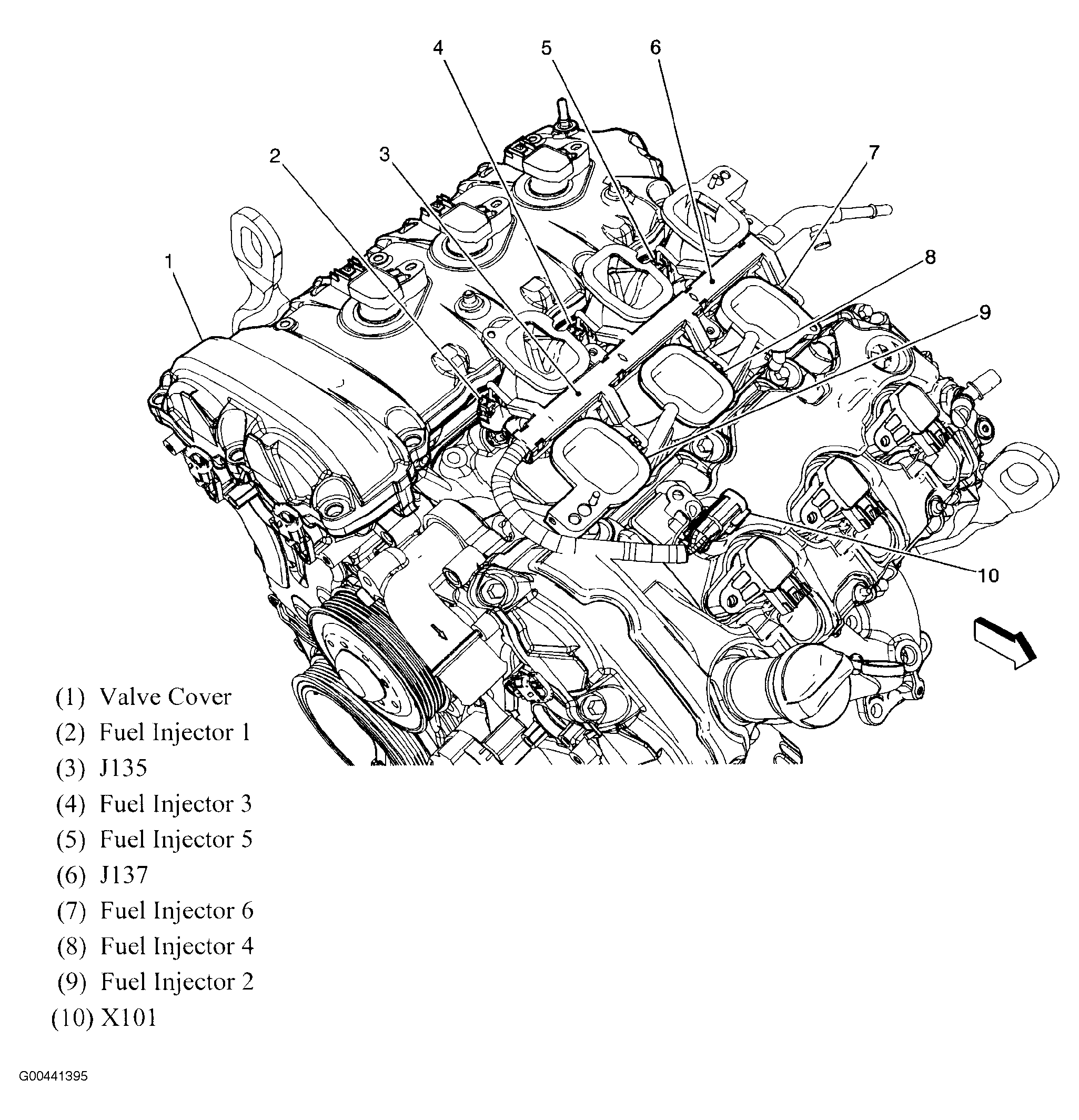 4 5 6

2 3 7

1 8

9

10

(1) Valve Cover
(2) Fuel Injector 1
(3) J135
(4) Fuel Injector 3
(5) Fuel Injector 5
(6) J137
(7) Fuel Injector 6
(8) Fuel Injector 4
(9) Fuel Injector 2
(10) X101

G00441395