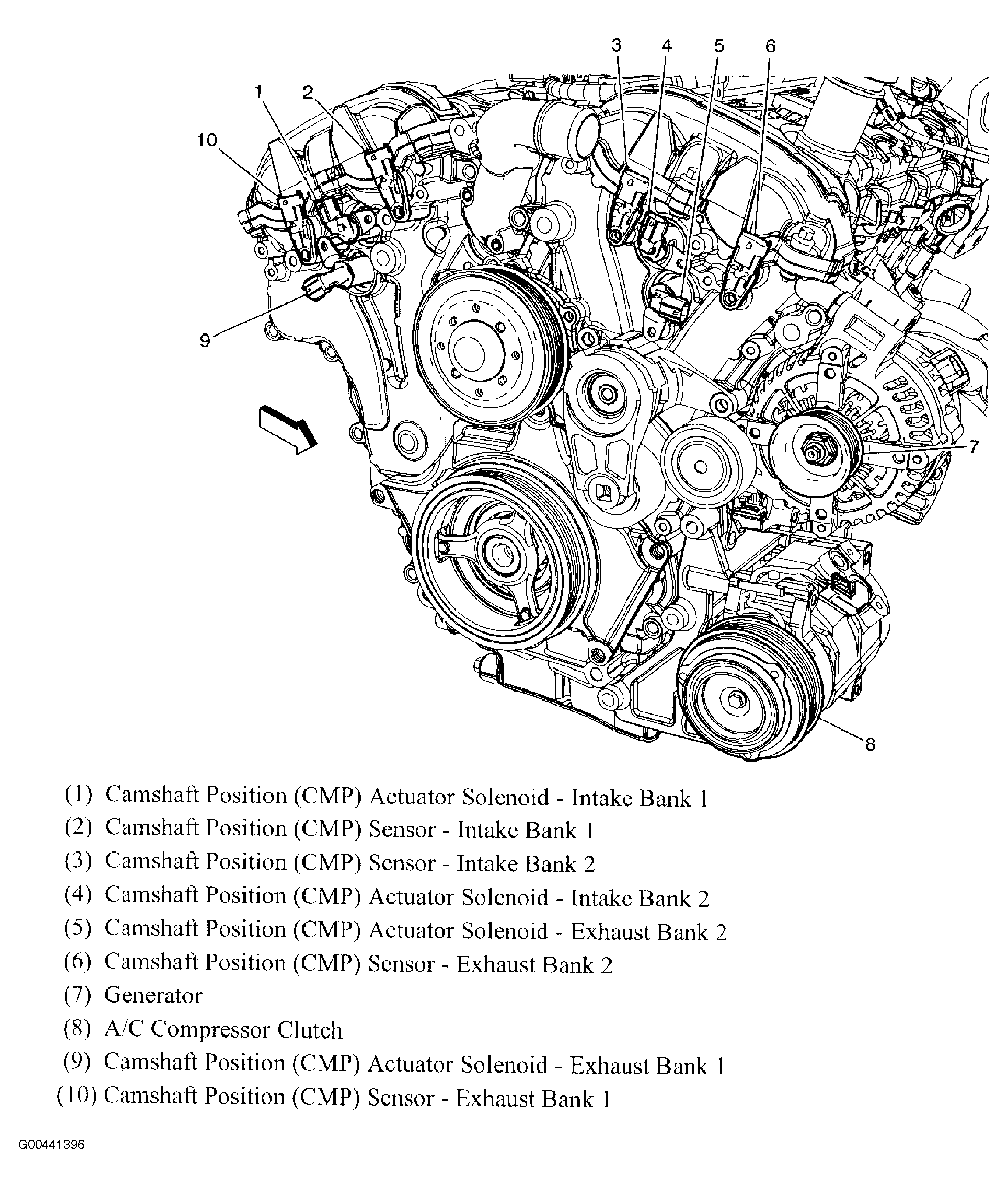 3 4 5 6

1 2

10

9

7

8

(1) Camshaft Position (CMP) Actuator Solenoid - Intake Bank 1
(2) Camshaft Position (CMP) Sensor - Intake Bank 1
(3) Camshaft Position (CMP) Sensor - Intake Bank 2
(4) Camshaft Position (CMP) Actuator Solenoid - Intake Bank 2
(5) Camshaft Position (CMP) Actuator Solenoid - Exhaust Bank 2
(6) Camshaft Position (CMP) Sensor - Exhaust Bank 2
(7) Generator
(8) A/C Compressor Clutch
(9) Camshaft Position (CMP) Actuator Solenoid - Exhaust Bank 1
(10) Camshaft Position (CMP) Sensor - Exhaust Bank 1

G00441396