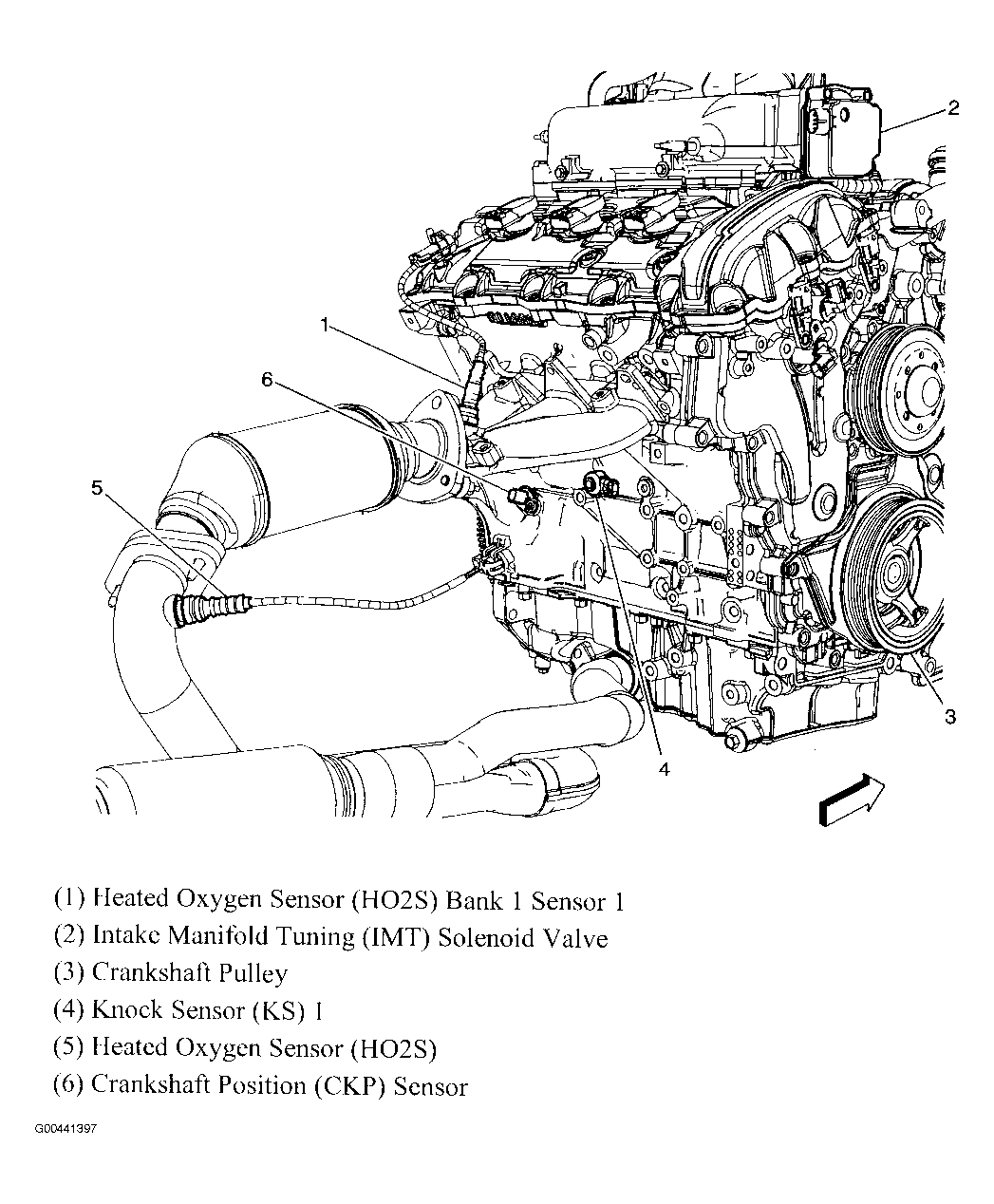 2

1

6

5

3

4

(1) Heated Oxygen Sensor (HO2S) Bank 1 Sensor 1
(2) Intake Manifold Tuning (IMT) Solenoid Valve
(3) Crankshaft Pulley
(4) Knock Sensor (KS) 1
(5) Heated Oxygen Sensor (HO2S)
(6) Crankshaft Position (CKP) Sensor

G00441397