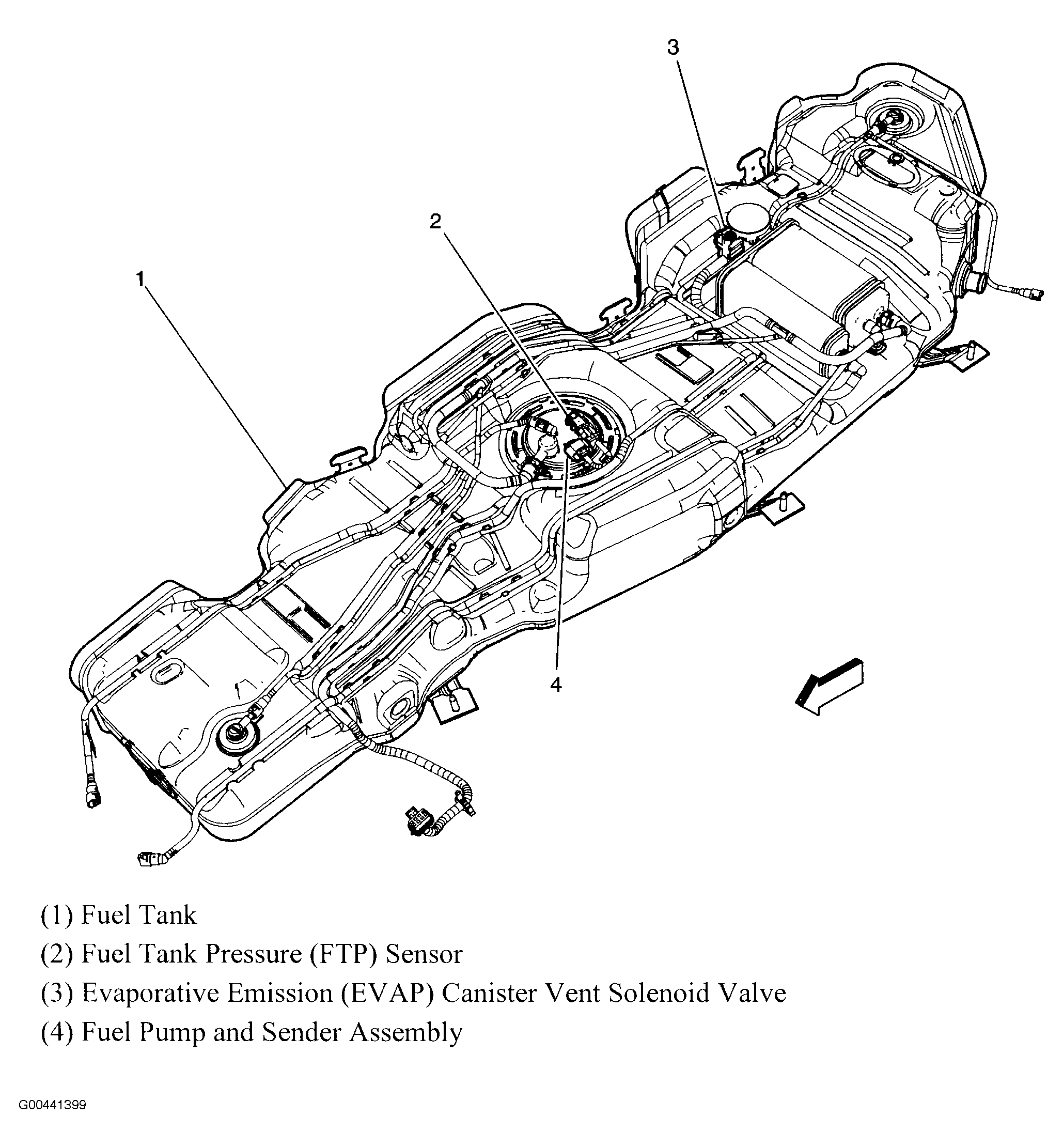 3

2

1

4

(1) Fuel Tank

(2) Fuel Tank Pressure (FTP) Sensor

(3) Evaporative Emission (EVAP) Canister Vent Solenoid Valve

(4) Fuel Pump and Sender Assembly

G00441399