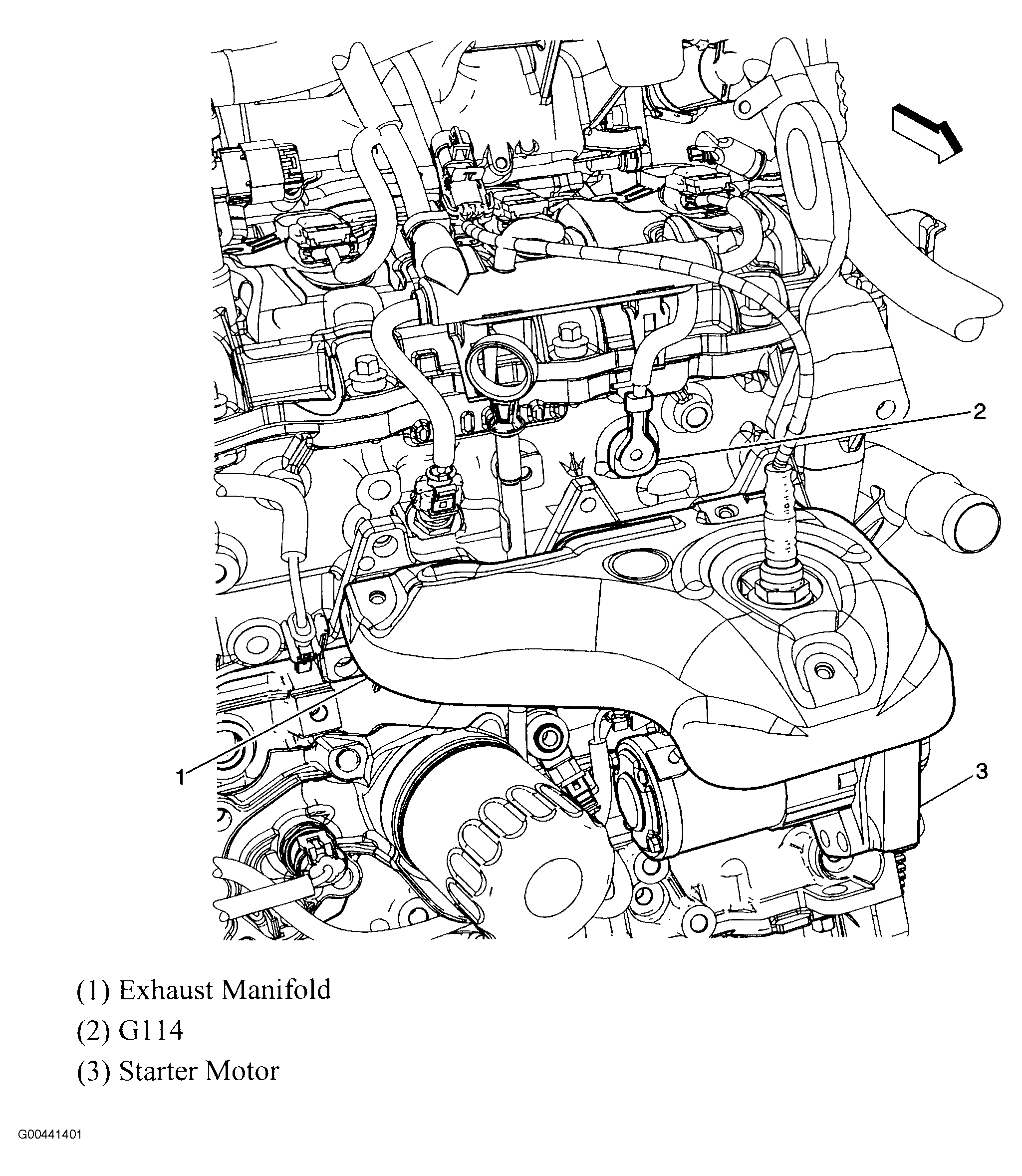 2

1

3

(1) Exhaust Manifold

(2) G114

(3) Starter Motor

G00441401