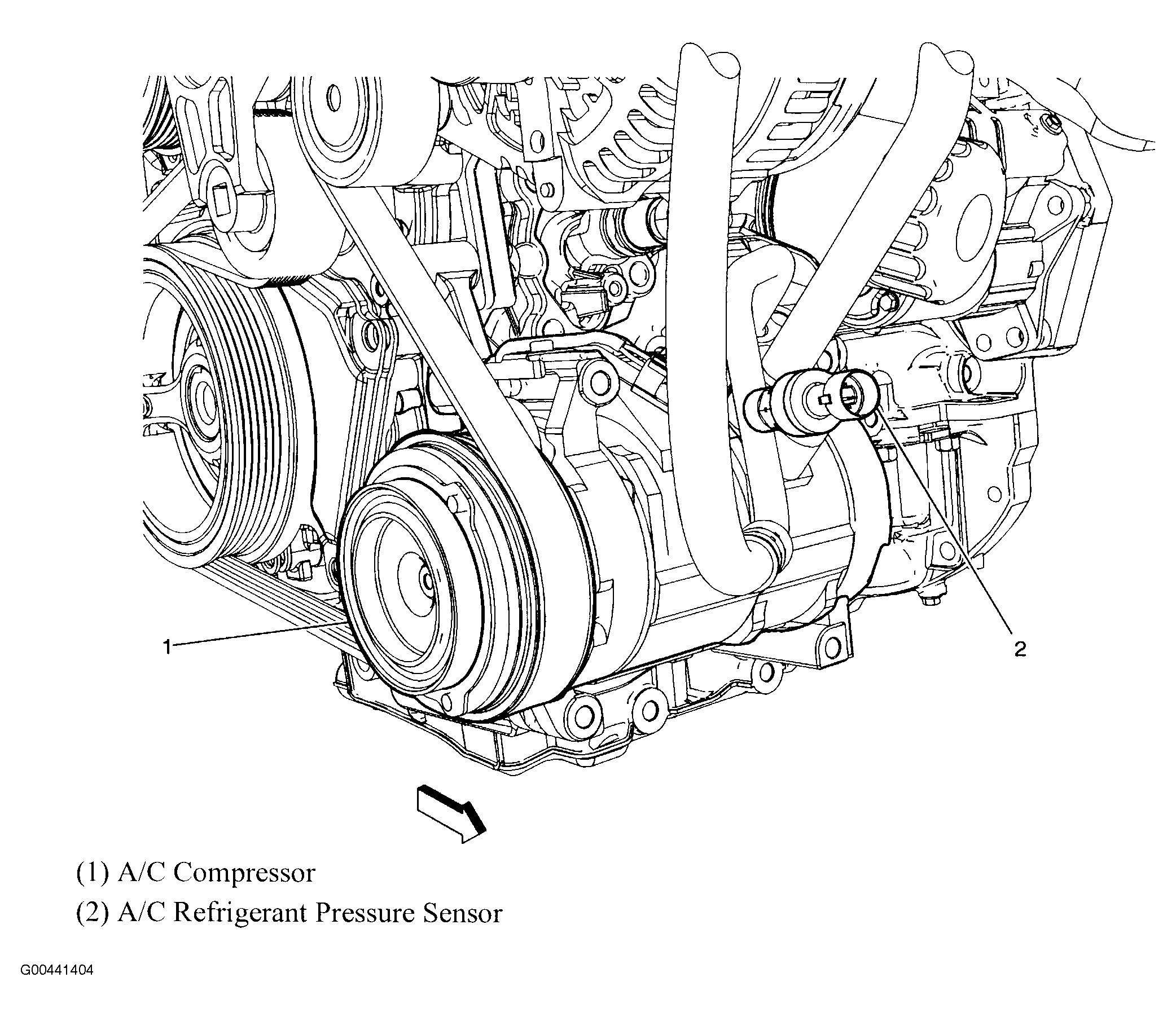 1

2

(1) A/C Compressor

(2) A/C Refrigerant Pressure Sensor

G00441404