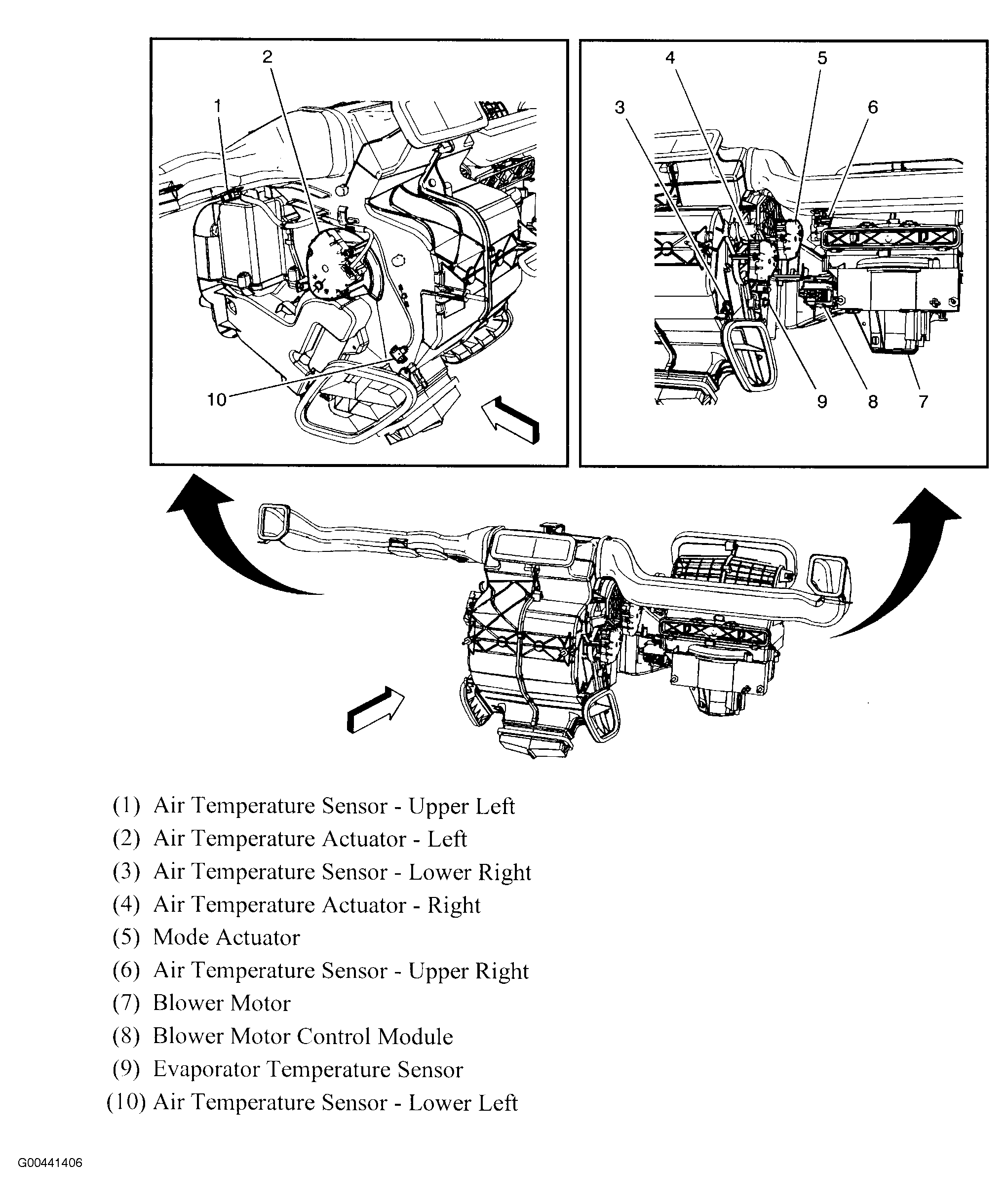 2
1
10
4
5
3
6
9
8
7

(1) Air Temperature Sensor - Upper Left
(2) Air Temperature Actuator - Left
(3) Air Temperature Sensor - Lower Right
(4) Air Temperature Actuator - Right
(5) Mode Actuator
(6) Air Temperature Sensor - Upper Right
(7) Blower Motor
(8) Blower Motor Control Module
(9) Evaporator Temperature Sensor
(10) Air Temperature Sensor - Lower Left

G00441406