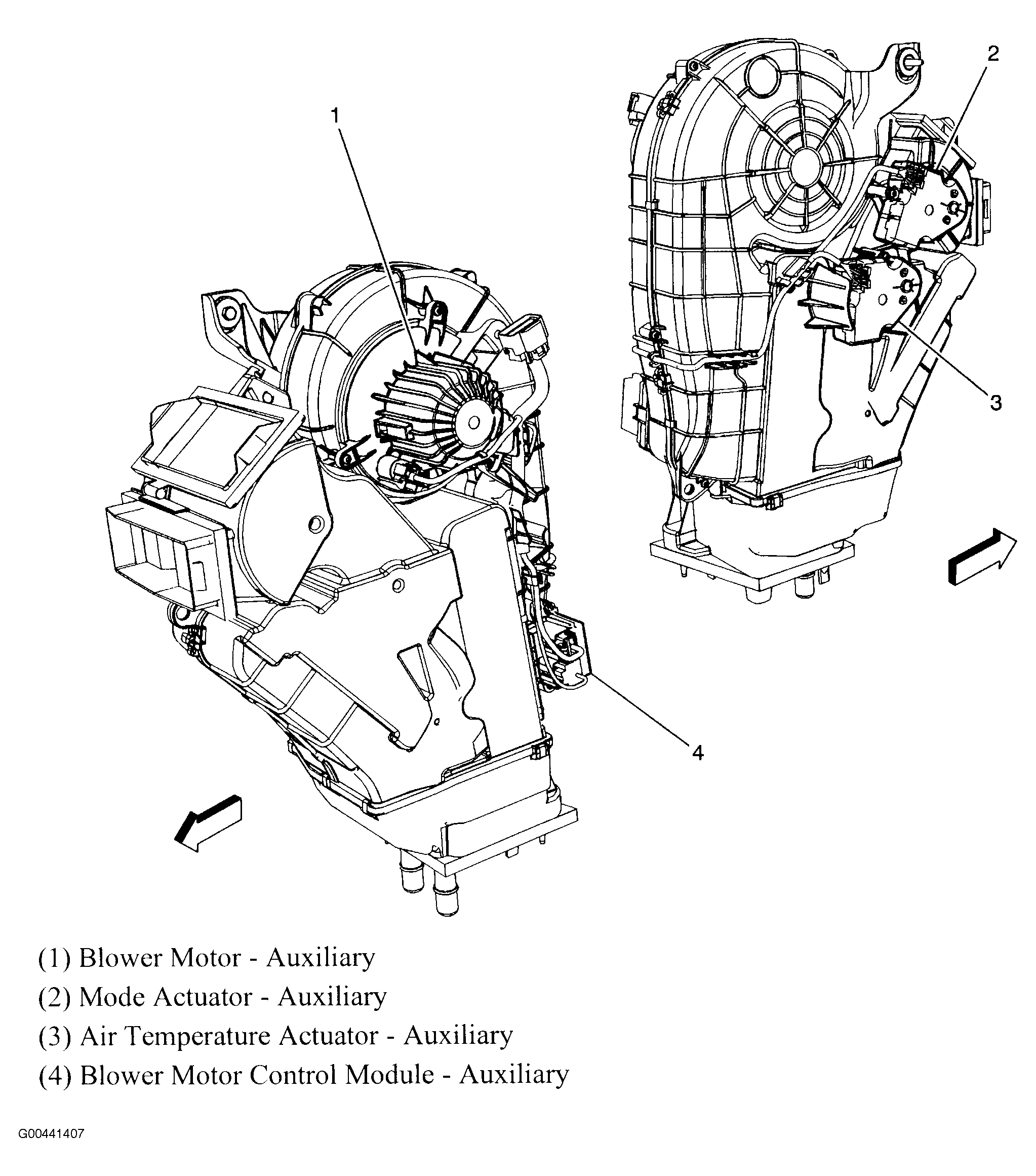 1

2

3

4

(1) Blower Motor - Auxiliary

(2) Mode Actuator - Auxiliary

(3) Air Temperature Actuator - Auxiliary

(4) Blower Motor Control Module - Auxiliary

G00441407