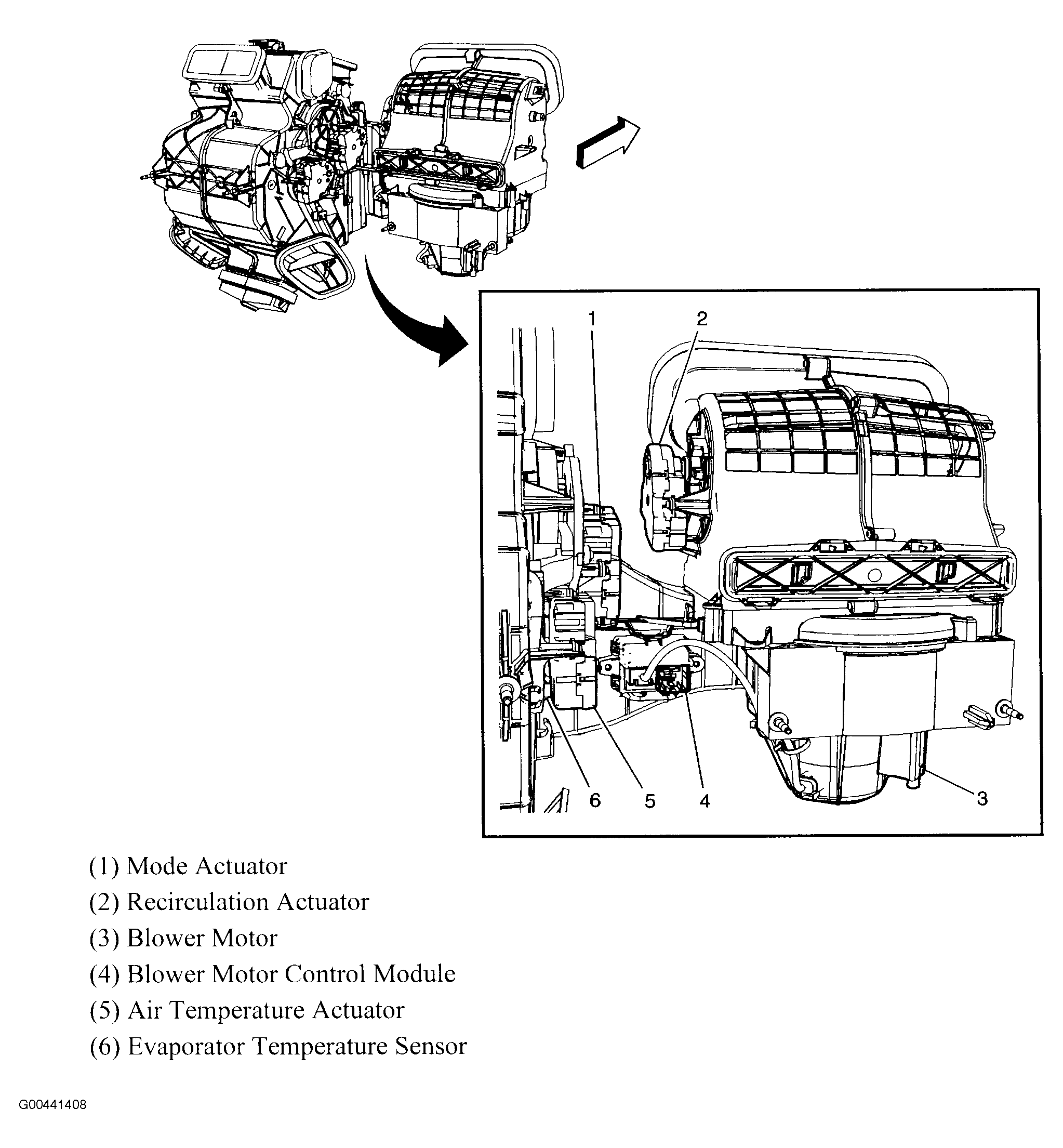 1
2
6
5
4
3

(1) Mode Actuator
(2) Recirculation Actuator
(3) Blower Motor
(4) Blower Motor Control Module
(5) Air Temperature Actuator
(6) Evaporator Temperature Sensor

G00441408