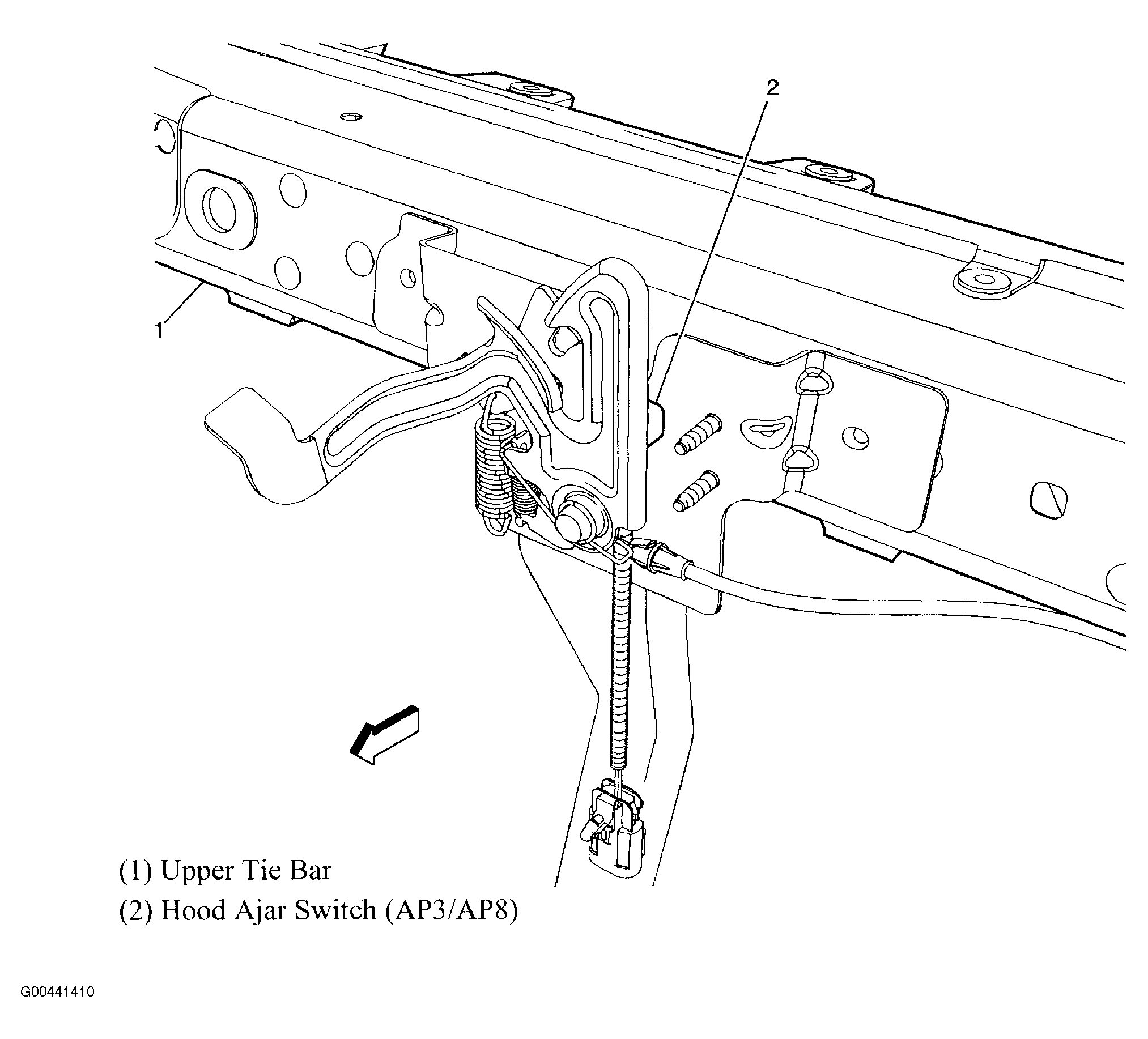 2

1

(1) Upper Tie Bar
(2) Hood Ajar Switch (AP3/AP8)

G00441410