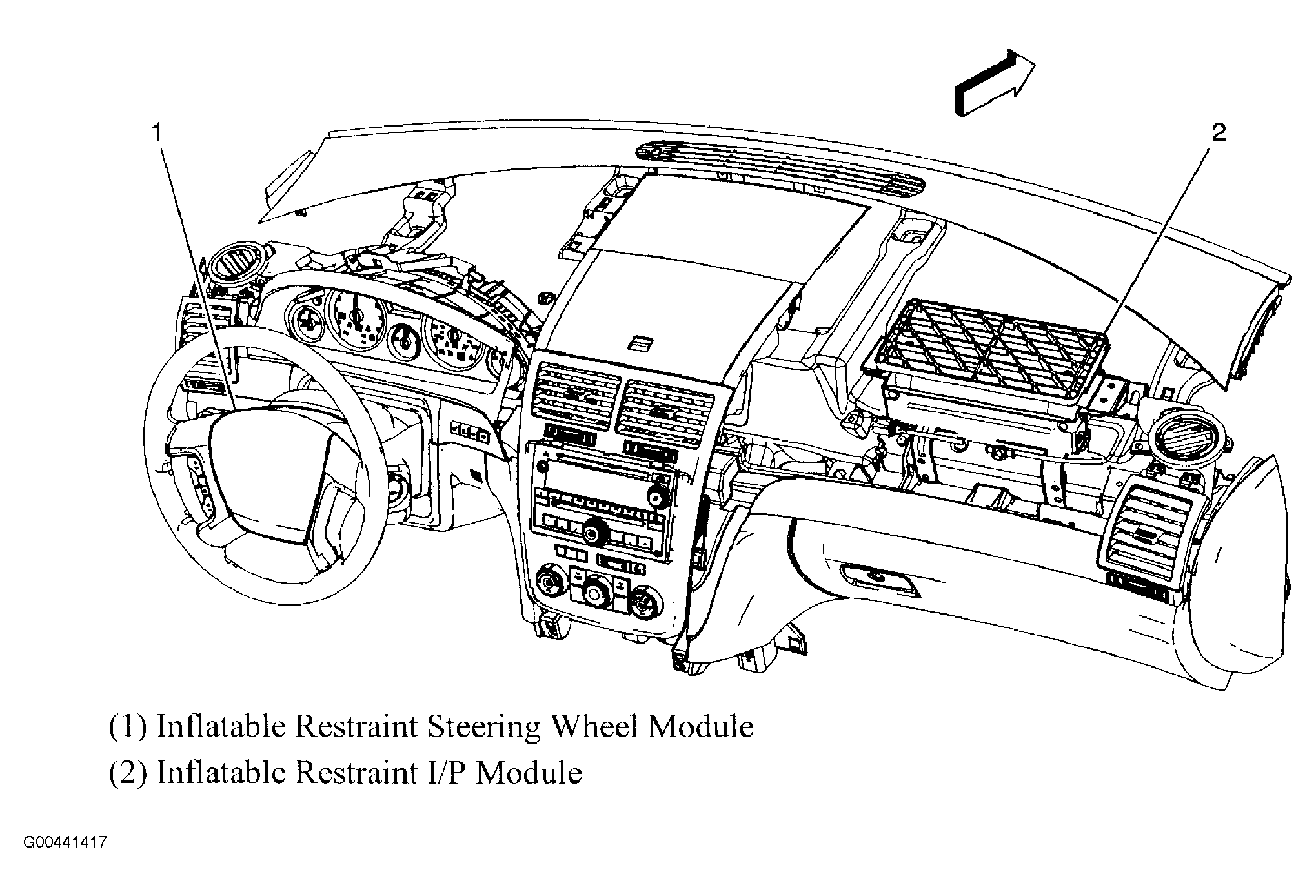 1

2

(1) Inflatable Restraint Steering Wheel Module

(2) Inflatable Restraint I/P Module

G00441417