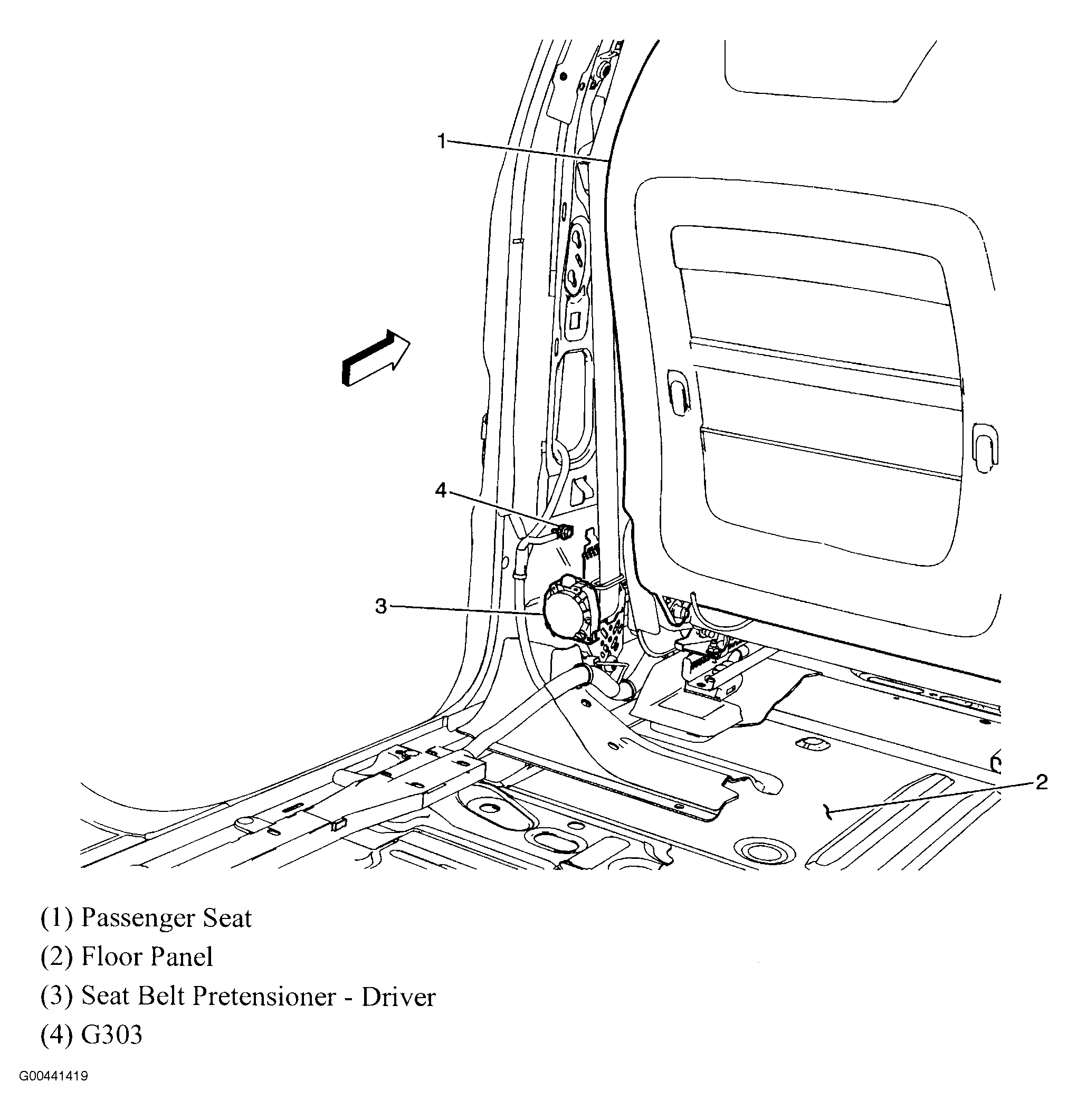 1

4

3

2

(1) Passenger Seat

(2) Floor Panel

(3) Seat Belt Pretensioner - Driver

(4) G303

G00441419