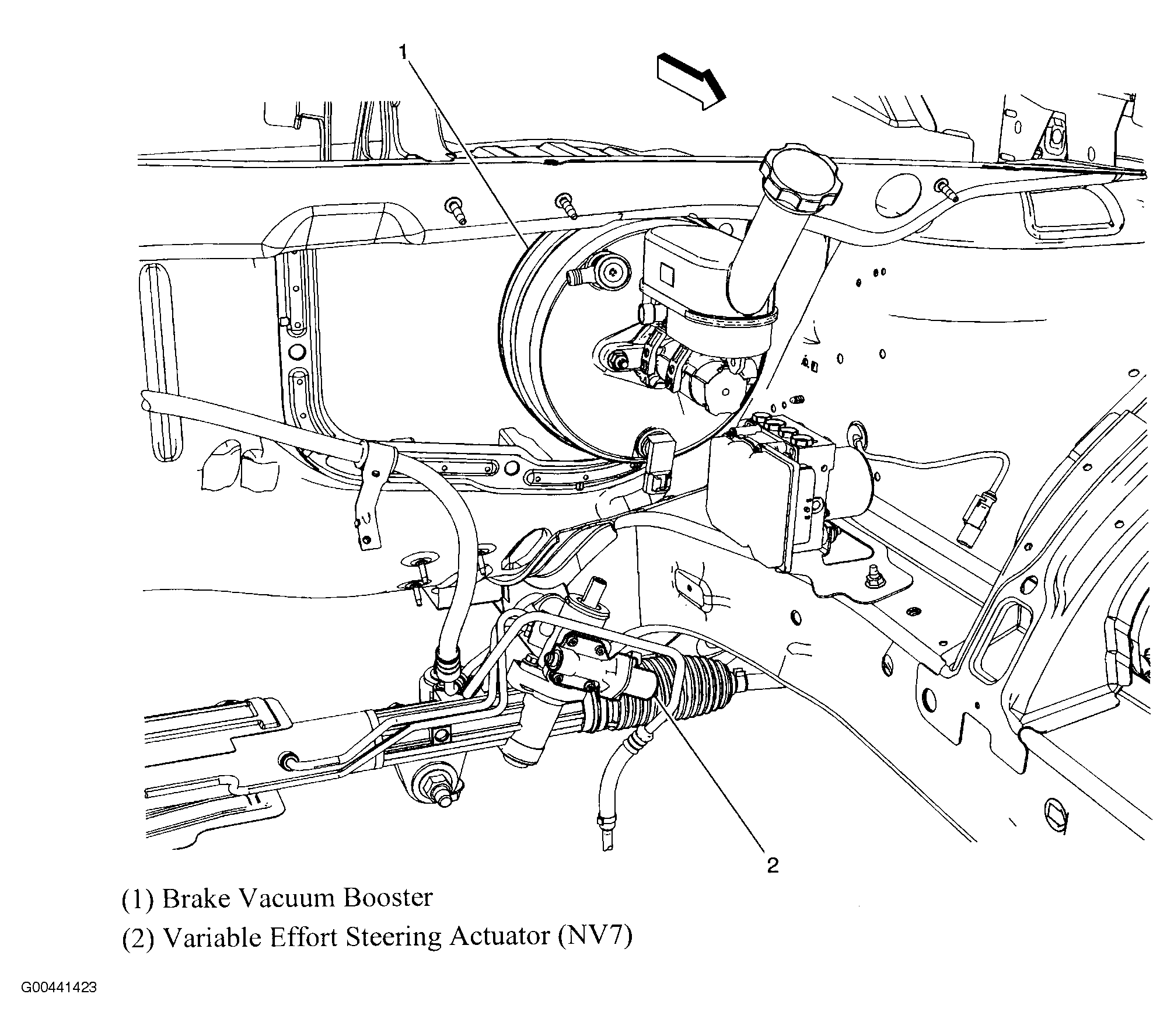 1

2

(1) Brake Vacuum Booster

(2) Variable Effort Steering Actuator (NV7)

G00441423