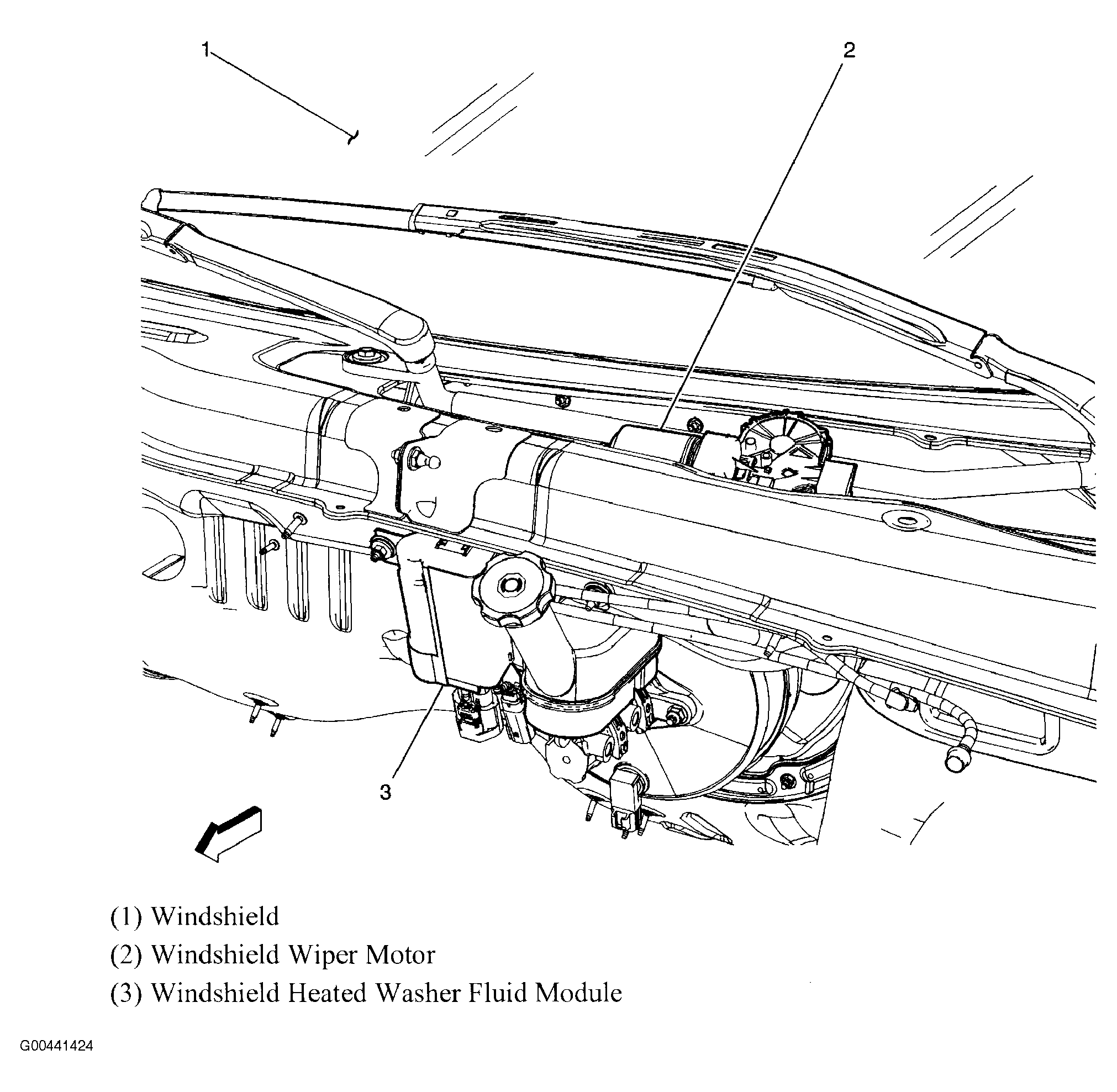 1

2

3

(1) Windshield

(2) Windshield Wiper Motor

(3) Windshield Heated Washer Fluid Module

G00441424