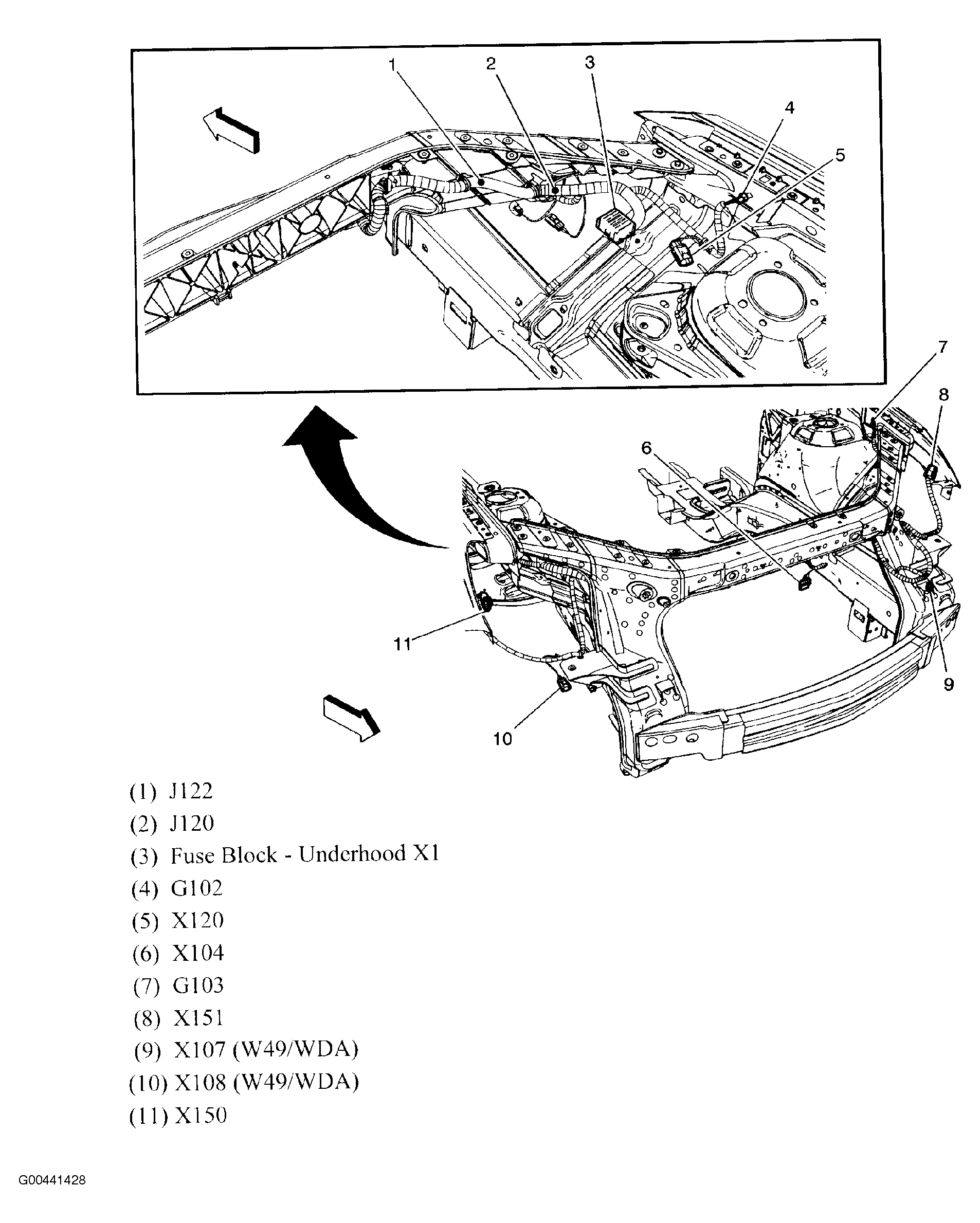 1
2
3
4
5
7
8
6
11
9
10

(1) J122
(2) J120
(3) Fuse Block - Underhood X1
(4) G102
(5) X120
(6) X104
(7) G103
(8) X151
(9) X107 (W49/WDA)
(10) X108 (W49/WDA)
(11) X150

G00441428