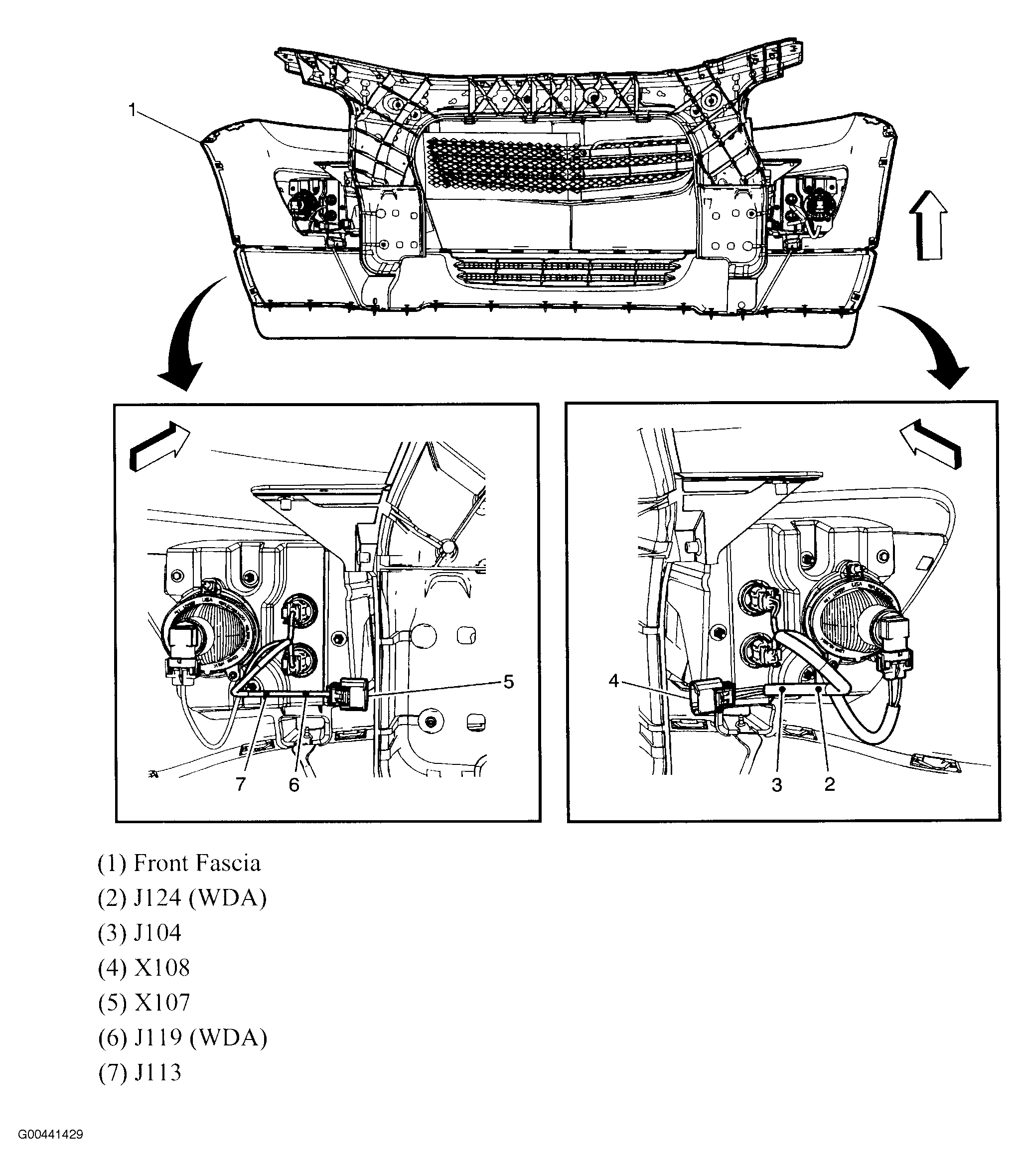 1

5

7 6

4

3 2

(1) Front Fascia

(2) J124 (WDA)

(3) J104

(4) X108

(5) X107

(6) J119 (WDA)

(7) J113

G00441429