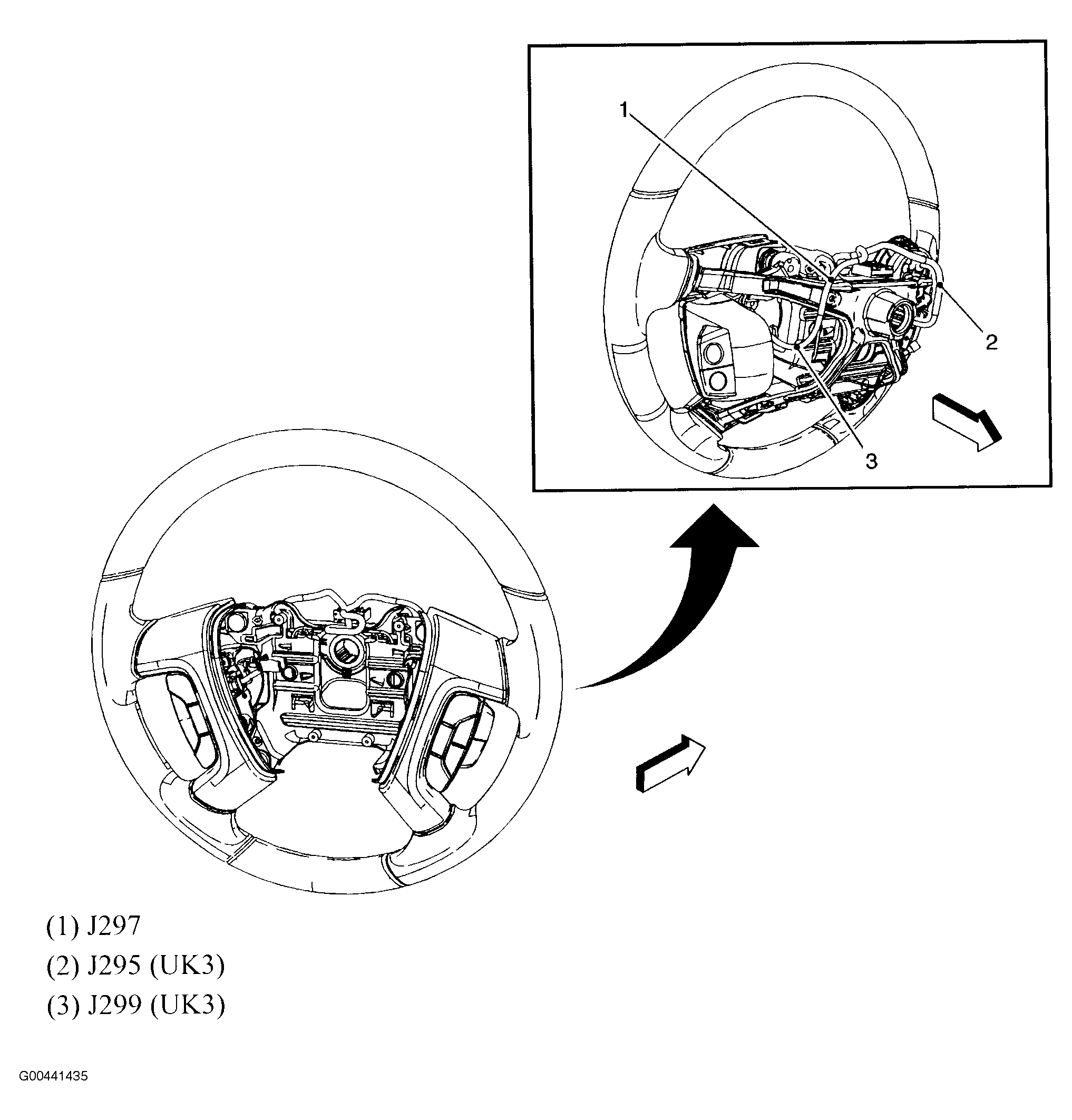 1
2
3

(1) J297
(2) J295 (UK3)
(3) J299 (UK3)

G00441435