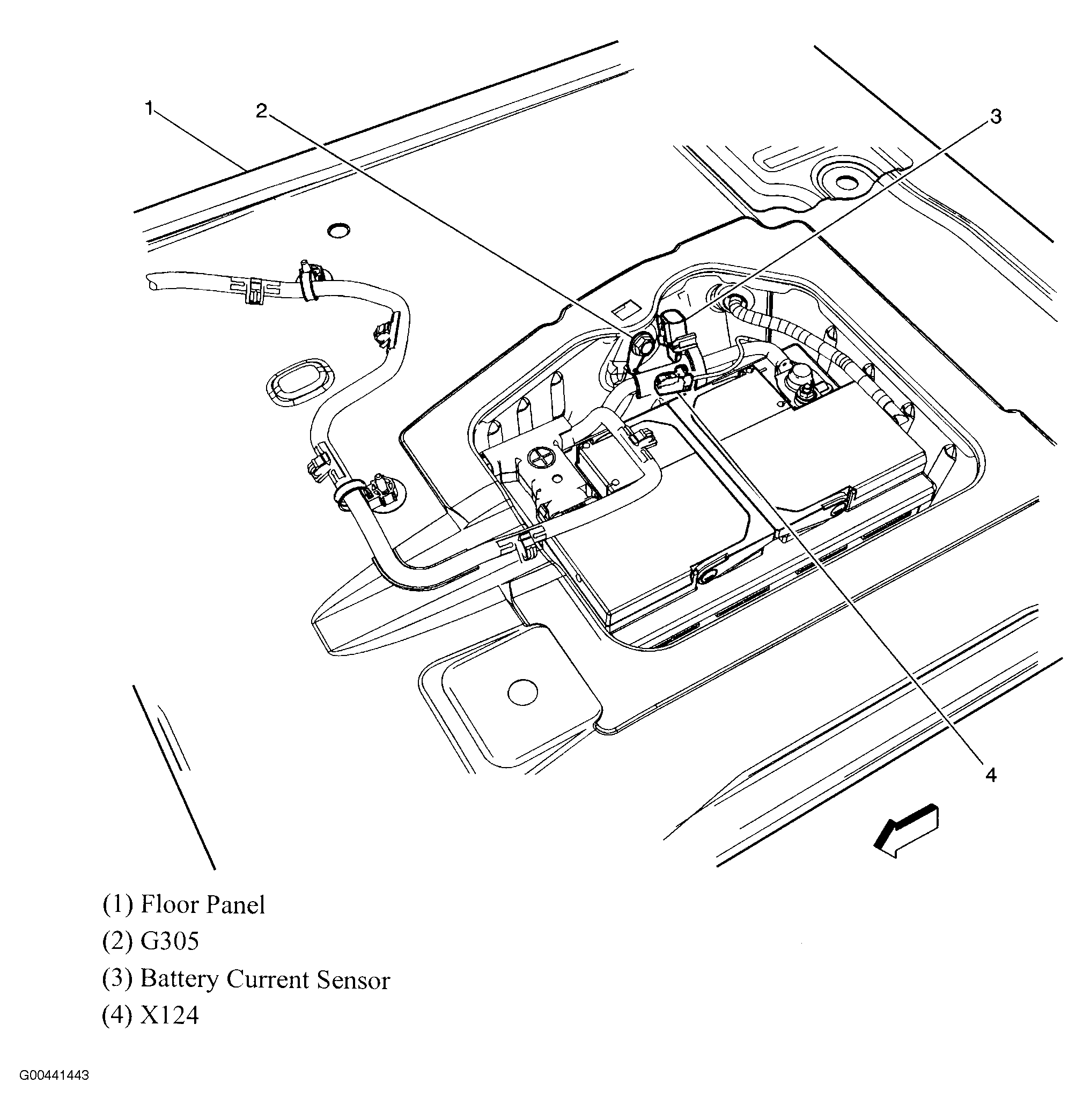 1
2
3
4

(1) Floor Panel
(2) G305
(3) Battery Current Sensor
(4) X124

G00441443