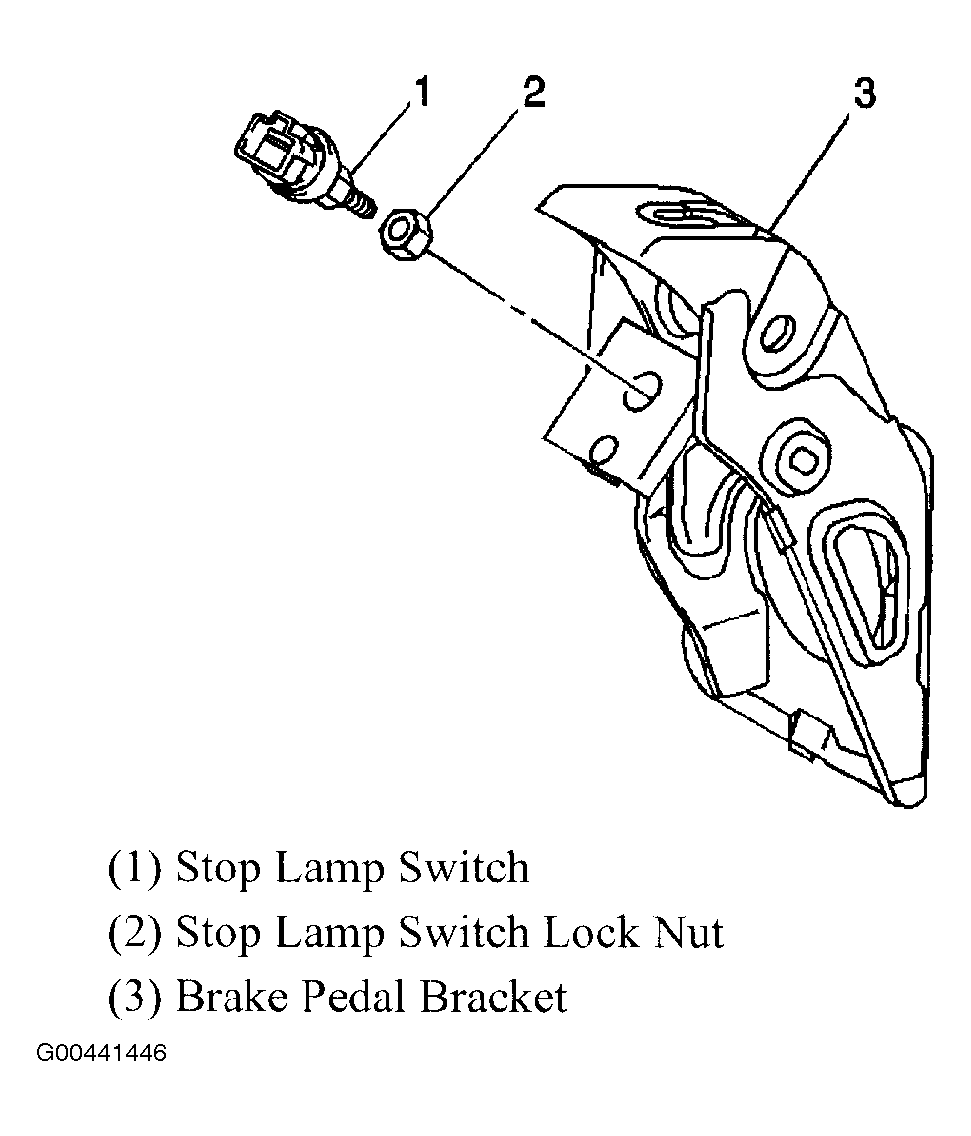 1
2
3

(1) Stop Lamp Switch
(2) Stop Lamp Switch Lock Nut
(3) Brake Pedal Bracket

G00441446