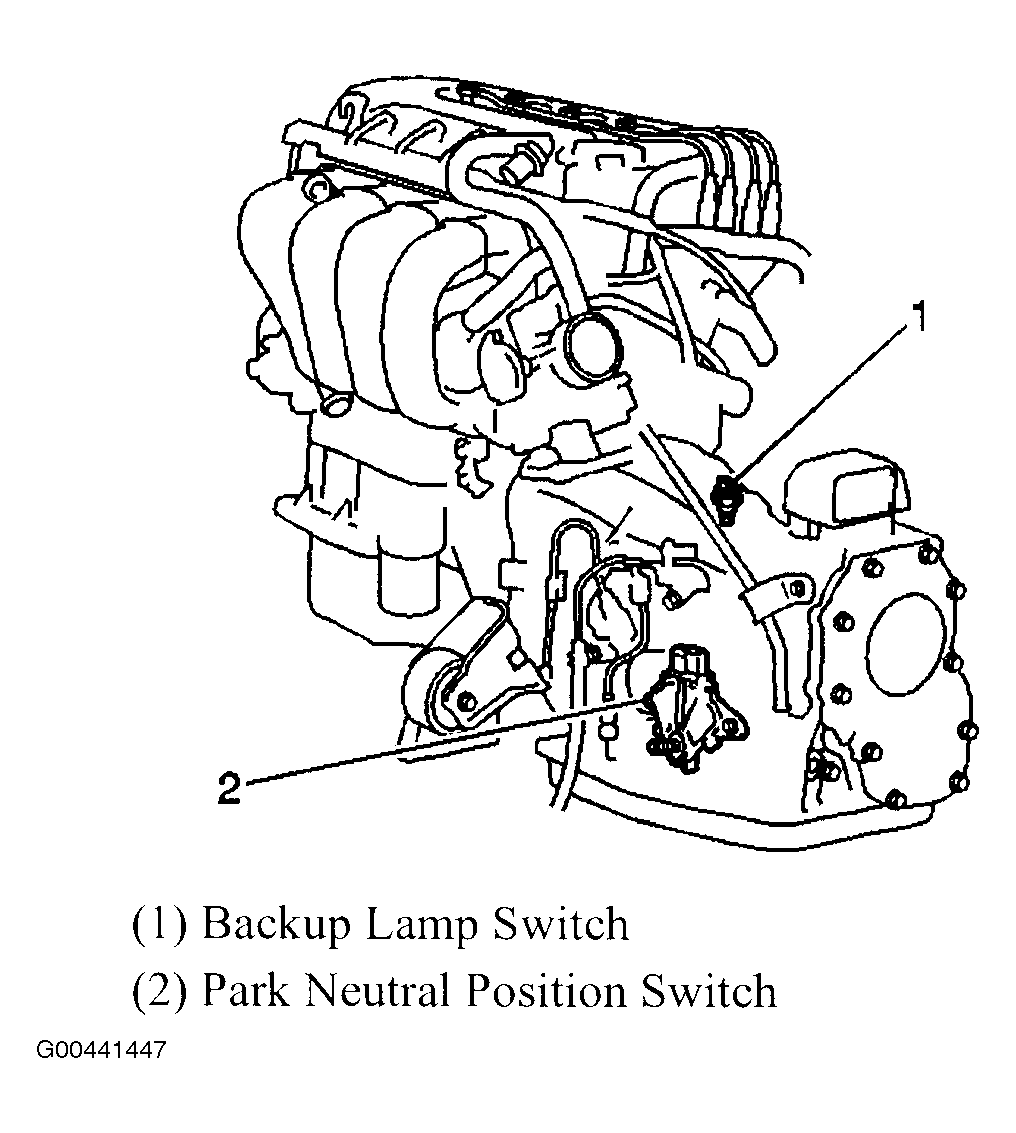 1

2

(1) Backup Lamp Switch
(2) Park Neutral Position Switch

G00441447