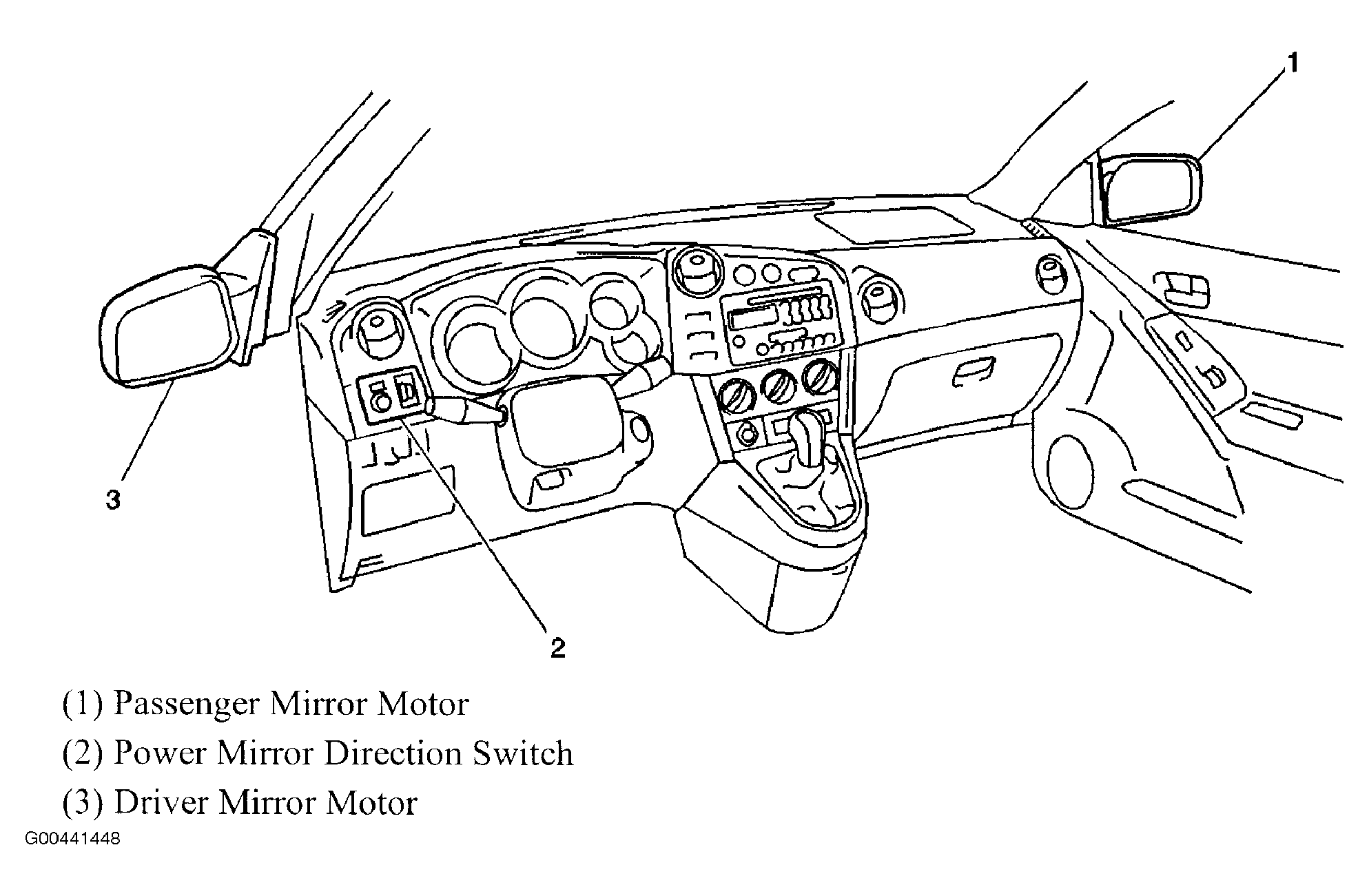 1

3

2

(1) Passenger Mirror Motor
(2) Power Mirror Direction Switch
(3) Driver Mirror Motor

G00441448