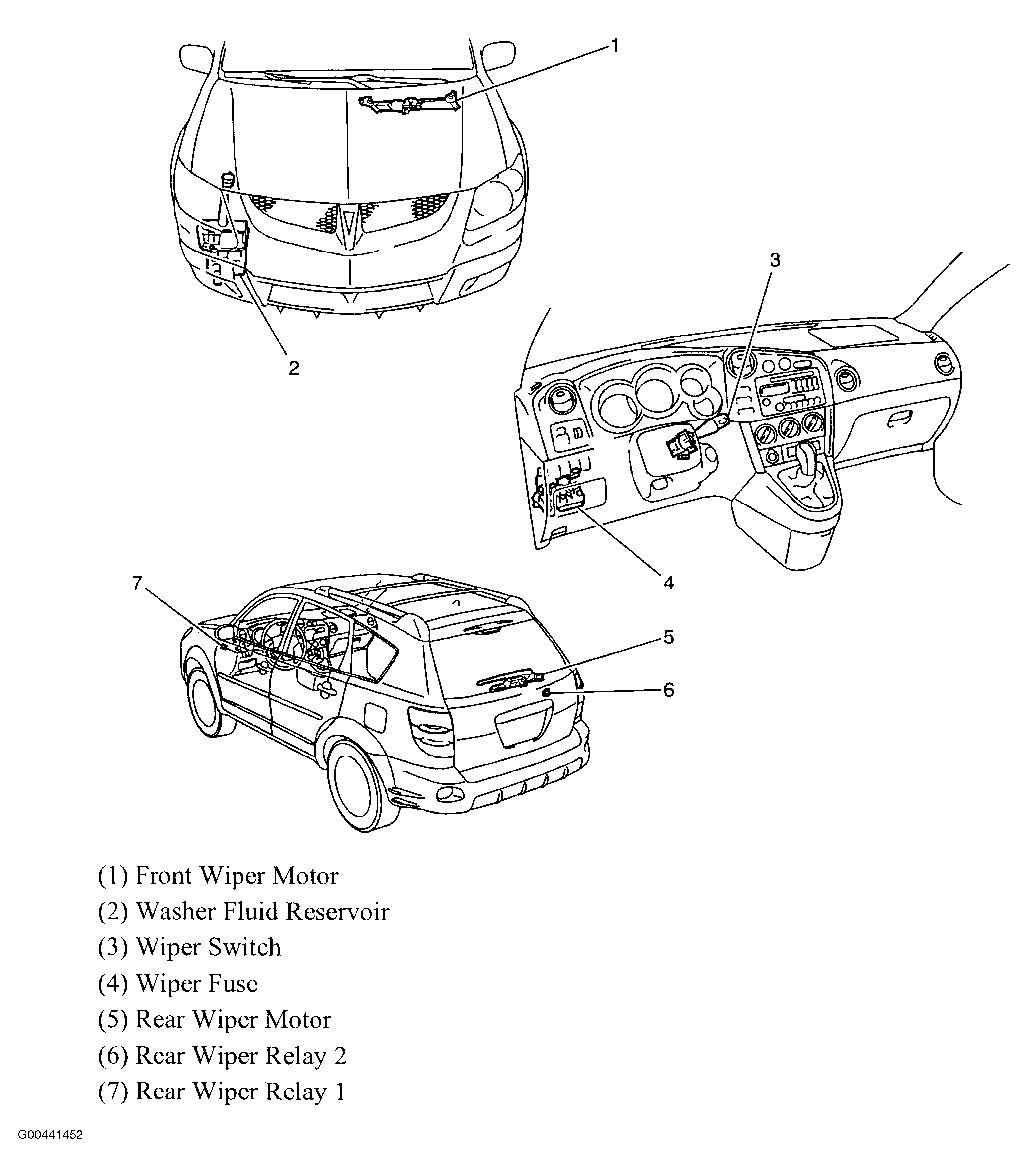 1

2

3

4

7

5

6

(1) Front Wiper Motor
(2) Washer Fluid Reservoir
(3) Wiper Switch
(4) Wiper Fuse
(5) Rear Wiper Motor
(6) Rear Wiper Relay 2
(7) Rear Wiper Relay 1

G00441452