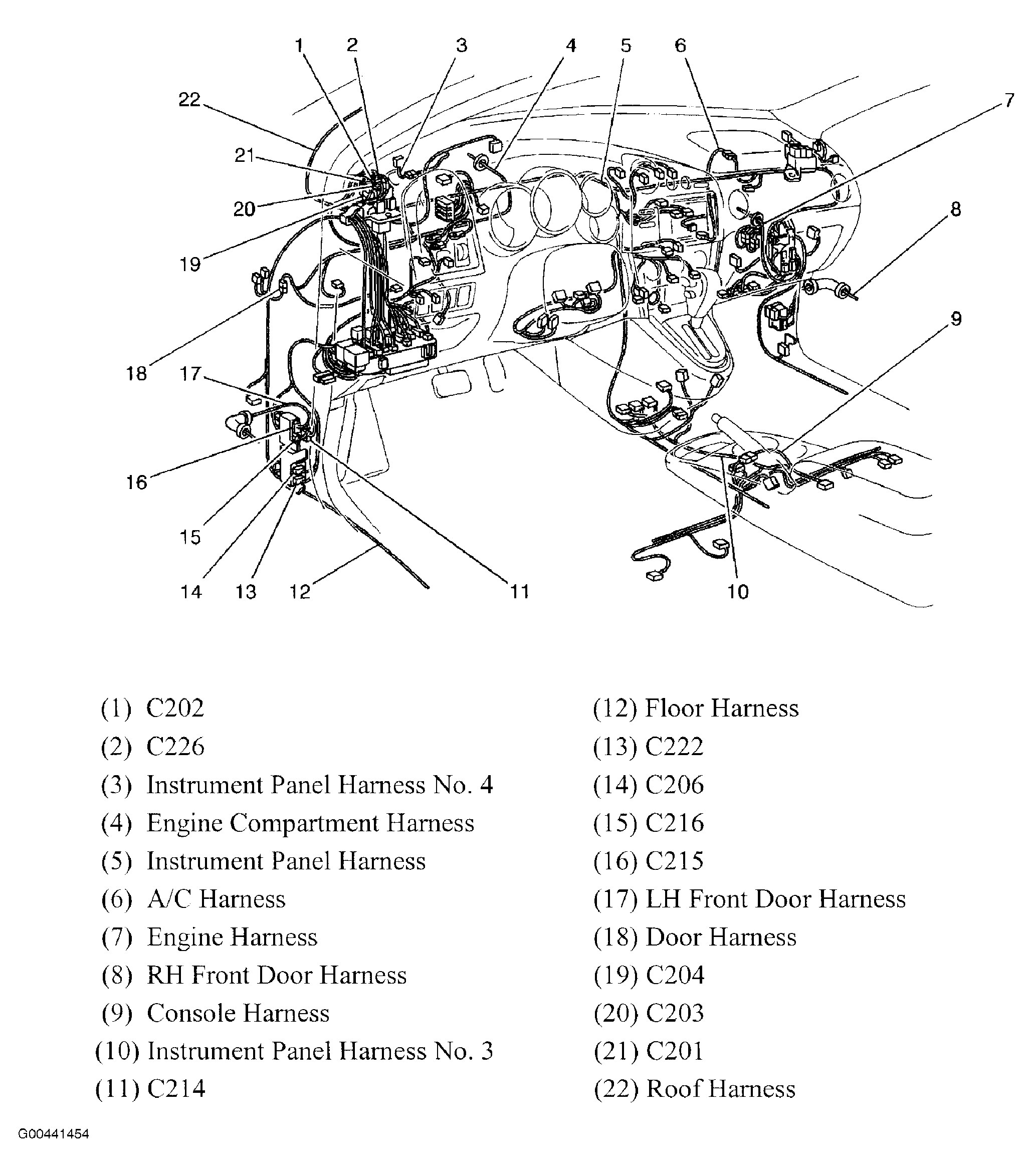 1 2 3 4 5 6
22
7
21
20
8
19
9
18 17
16
15
14 13 12 11 10

(1) C202
(2) C226
(3) Instrument Panel Harness No. 4
(4) Engine Compartment Harness
(5) Instrument Panel Harness
(6) A/C Harness
(7) Engine Harness
(8) RH Front Door Harness
(9) Console Harness
(10) Instrument Panel Harness No. 3
(11) C214

(12) Floor Harness
(13) C222
(14) C206
(15) C216
(16) C215
(17) LH Front Door Harness
(18) Door Harness
(19) C204
(20) C203
(21) C201
(22) Roof Harness

G00441454