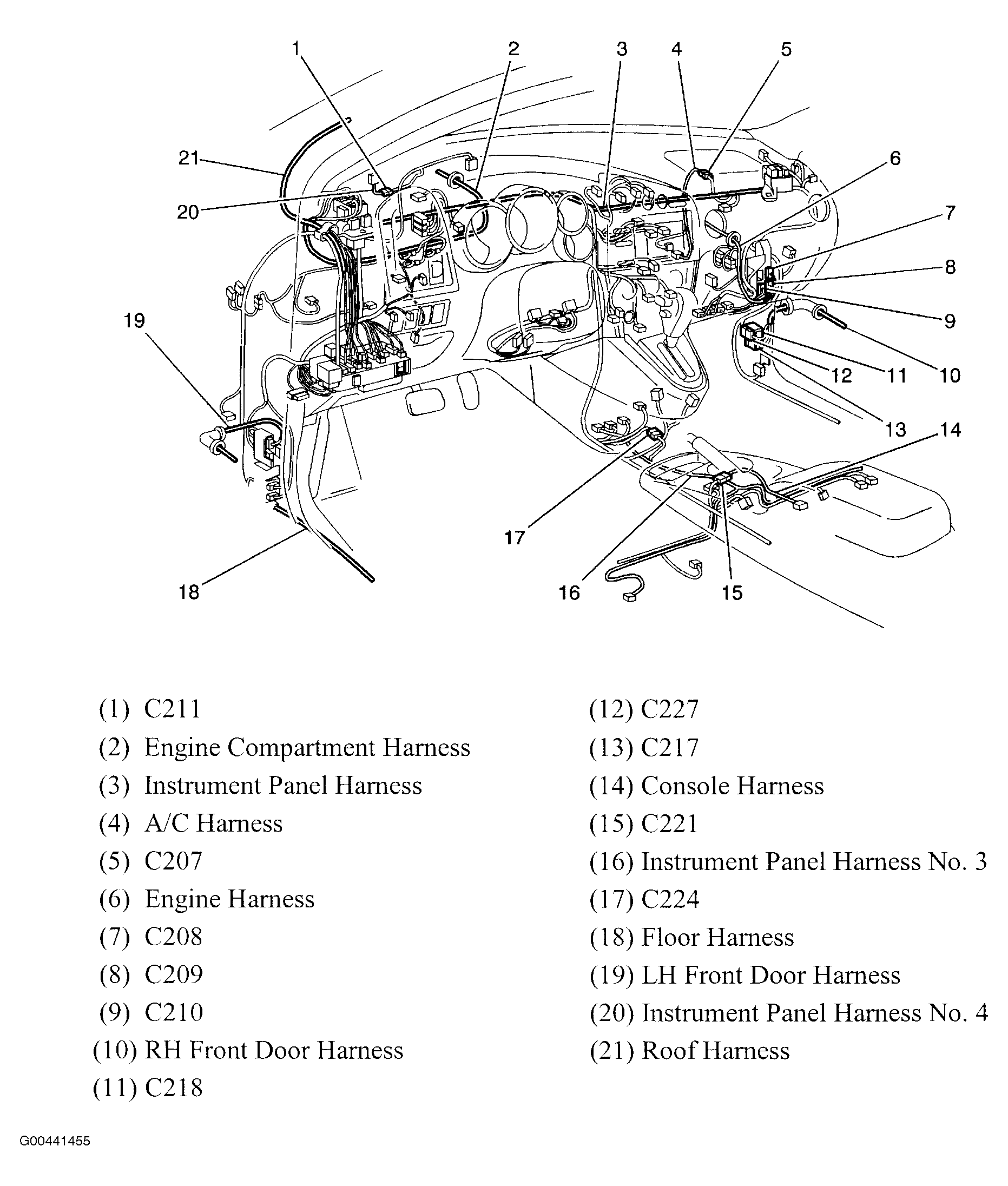 1 2 3 4 5

21

20

6

7

8

9

19

12 11 10

13 14

17

18

16 15

(1) C211
(2) Engine Compartment Harness
(3) Instrument Panel Harness
(4) A/C Harness
(5) C207
(6) Engine Harness
(7) C208
(8) C209
(9) C210
(10) RH Front Door Harness
(11) C218

(12) C227
(13) C217
(14) Console Harness
(15) C221
(16) Instrument Panel Harness No. 3
(17) C224
(18) Floor Harness
(19) LH Front Door Harness
(20) Instrument Panel Harness No. 4
(21) Roof Harness

G00441455