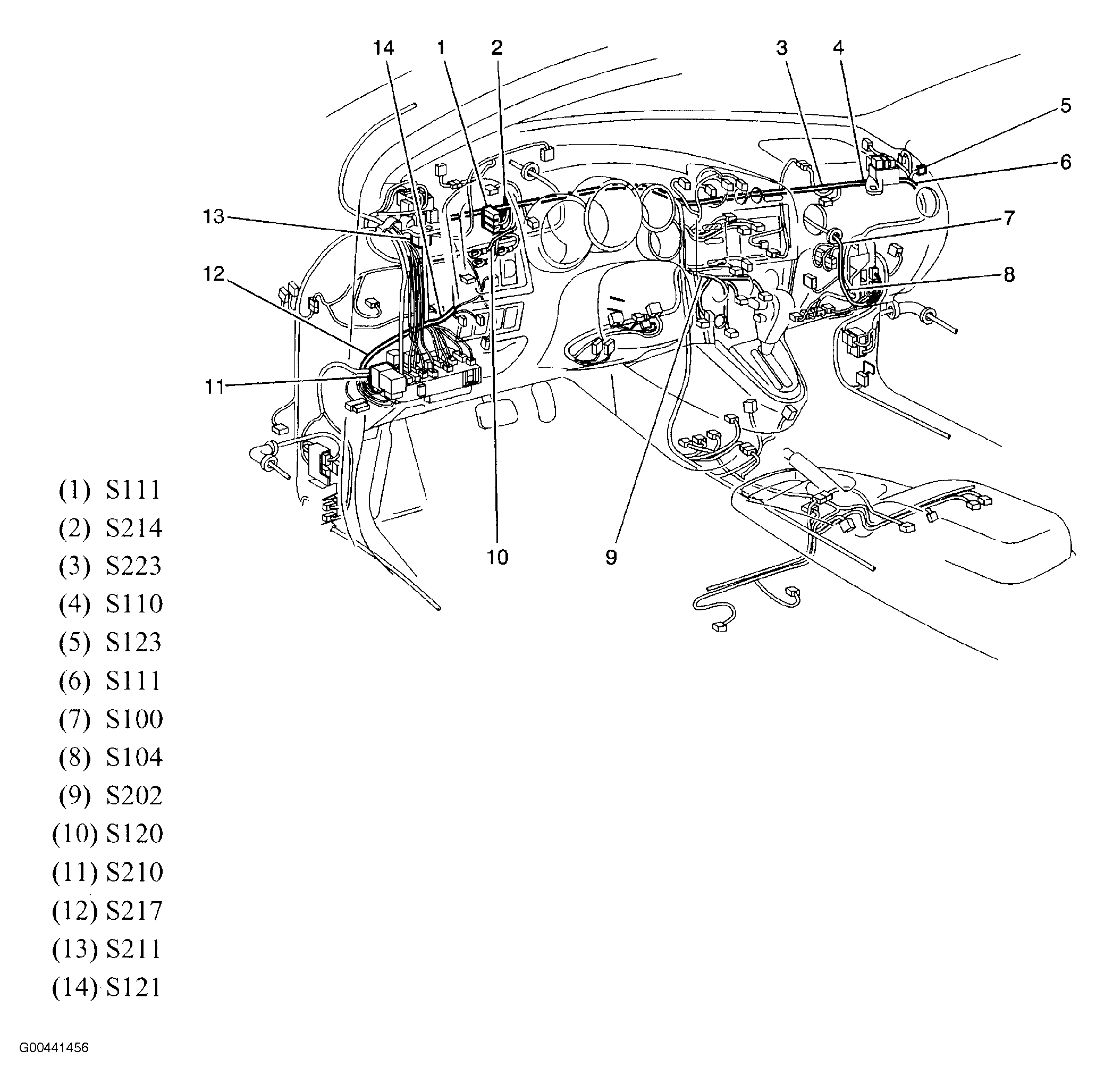 14 1 2 3 4 5 6 13 7 12 8 11 10 9

(1) S111
(2) S214
(3) S223
(4) S110
(5) S123
(6) S111
(7) S100
(8) S104
(9) S202
(10) S120
(11) S210
(12) S217
(13) S211
(14) S121

G00441456