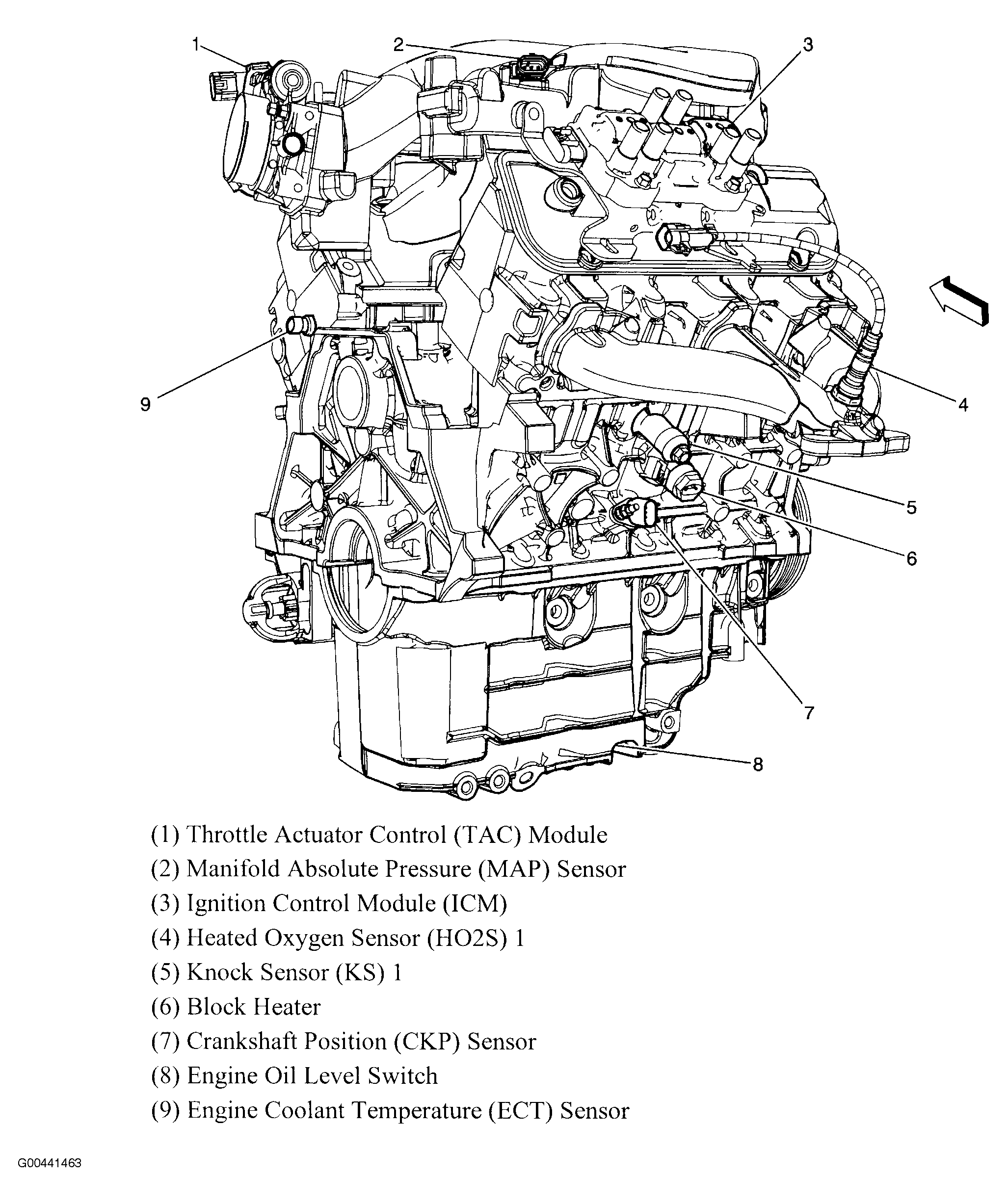 1
2
3
9
4
5
6
7
8

(1) Throttle Actuator Control (TAC) Module
(2) Manifold Absolute Pressure (MAP) Sensor
(3) Ignition Control Module (ICM)
(4) Heated Oxygen Sensor (HO2S) 1
(5) Knock Sensor (KS) 1
(6) Block Heater
(7) Crankshaft Position (CKP) Sensor
(8) Engine Oil Level Switch
(9) Engine Coolant Temperature (ECT) Sensor

G00441463