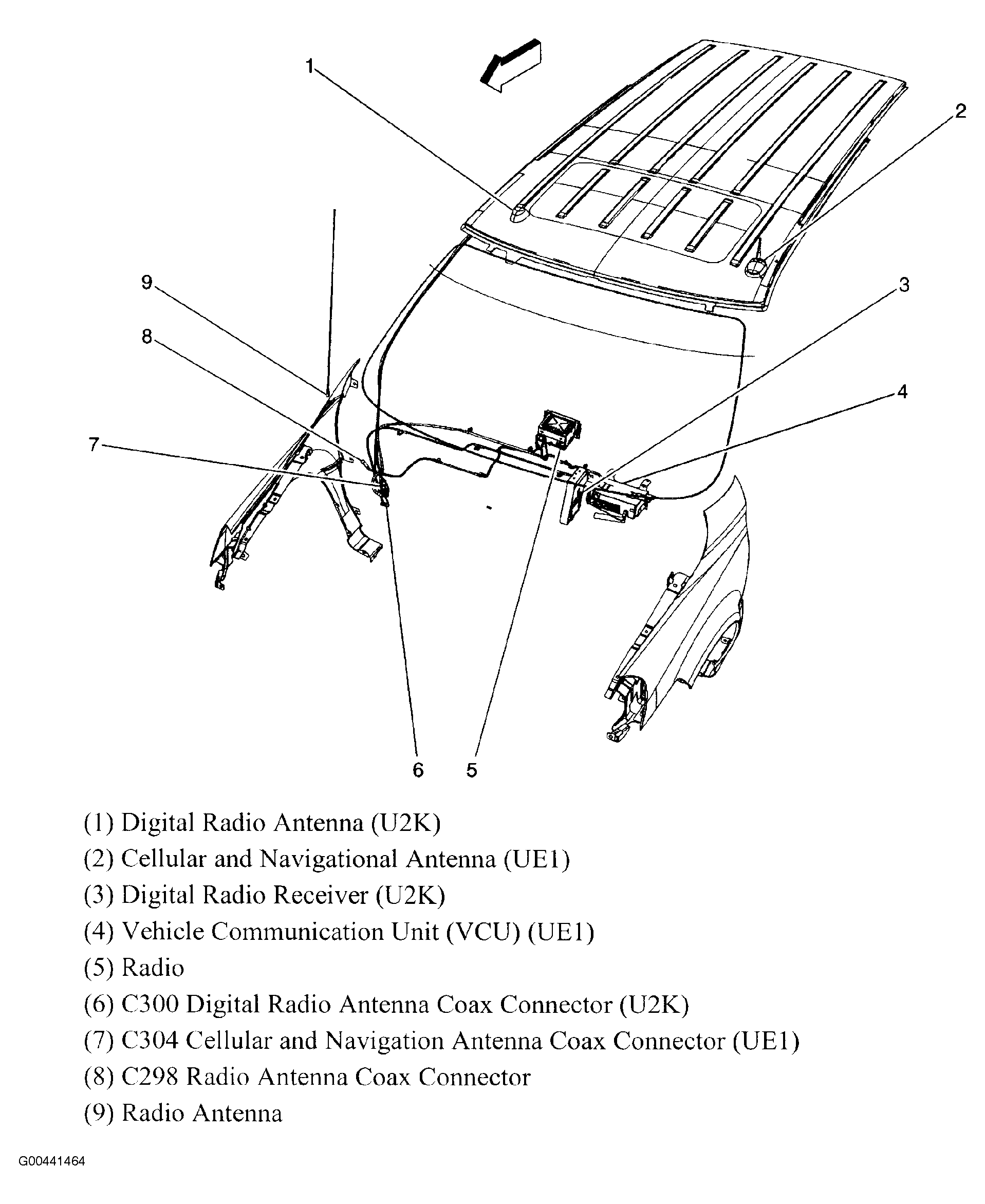 1

2

9

3

8

4

7

6 5

(1) Digital Radio Antenna (U2K)
(2) Cellular and Navigational Antenna (UE1)
(3) Digital Radio Receiver (U2K)
(4) Vehicle Communication Unit (VCU) (UE1)
(5) Radio
(6) C300 Digital Radio Antenna Coax Connector (U2K)
(7) C304 Cellular and Navigation Antenna Coax Connector (UE1)
(8) C298 Radio Antenna Coax Connector
(9) Radio Antenna

G00441464