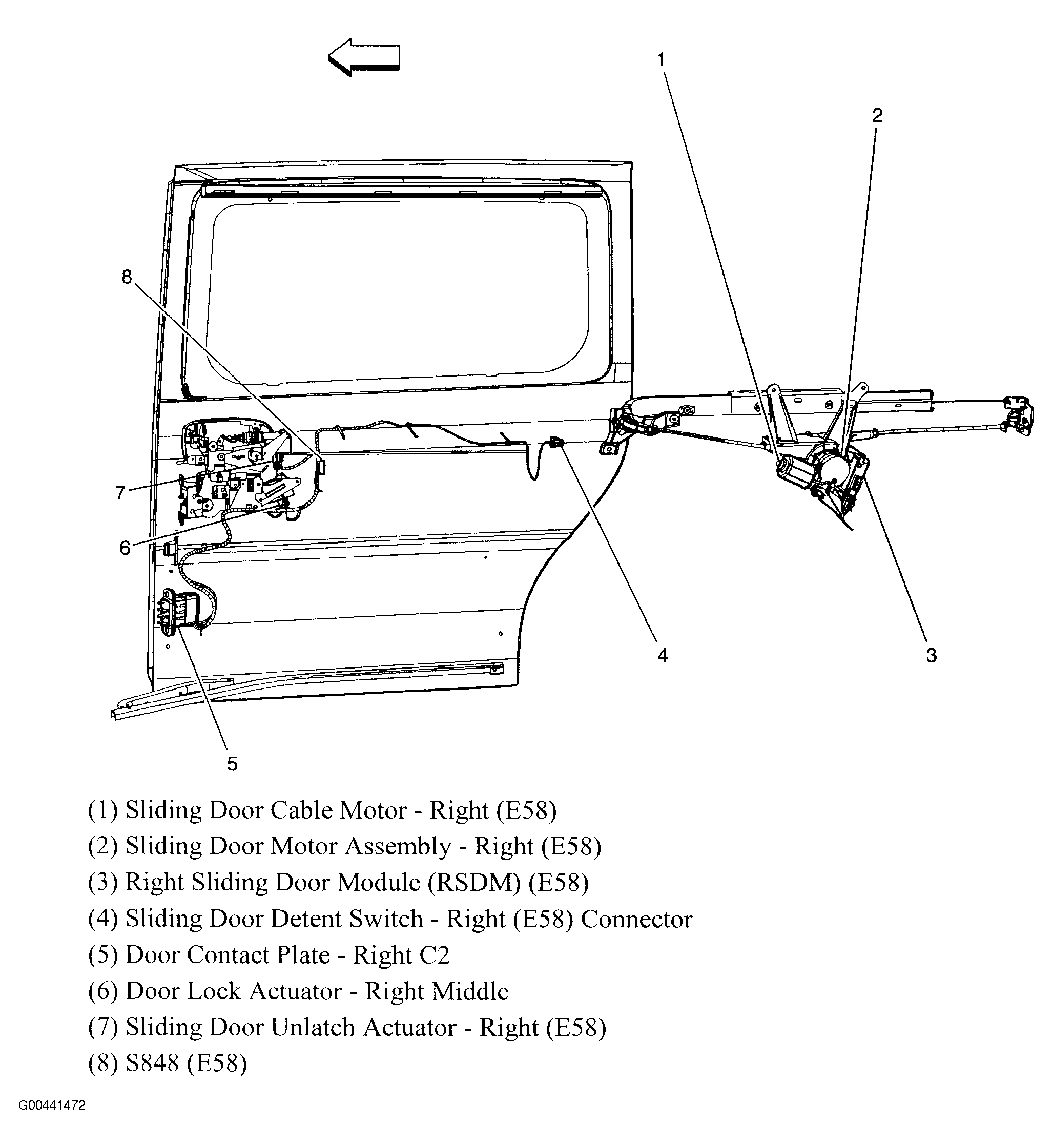 1

2

8

7

6

4

3

5

(1) Sliding Door Cable Motor - Right (E58)

(2) Sliding Door Motor Assembly - Right (E58)

(3) Right Sliding Door Module (RSDM) (E58)

(4) Sliding Door Detent Switch - Right (E58) Connector

(5) Door Contact Plate - Right C2

(6) Door Lock Actuator - Right Middle

(7) Sliding Door Unlatch Actuator - Right (E58)

(8) S848 (E58)

G00441472