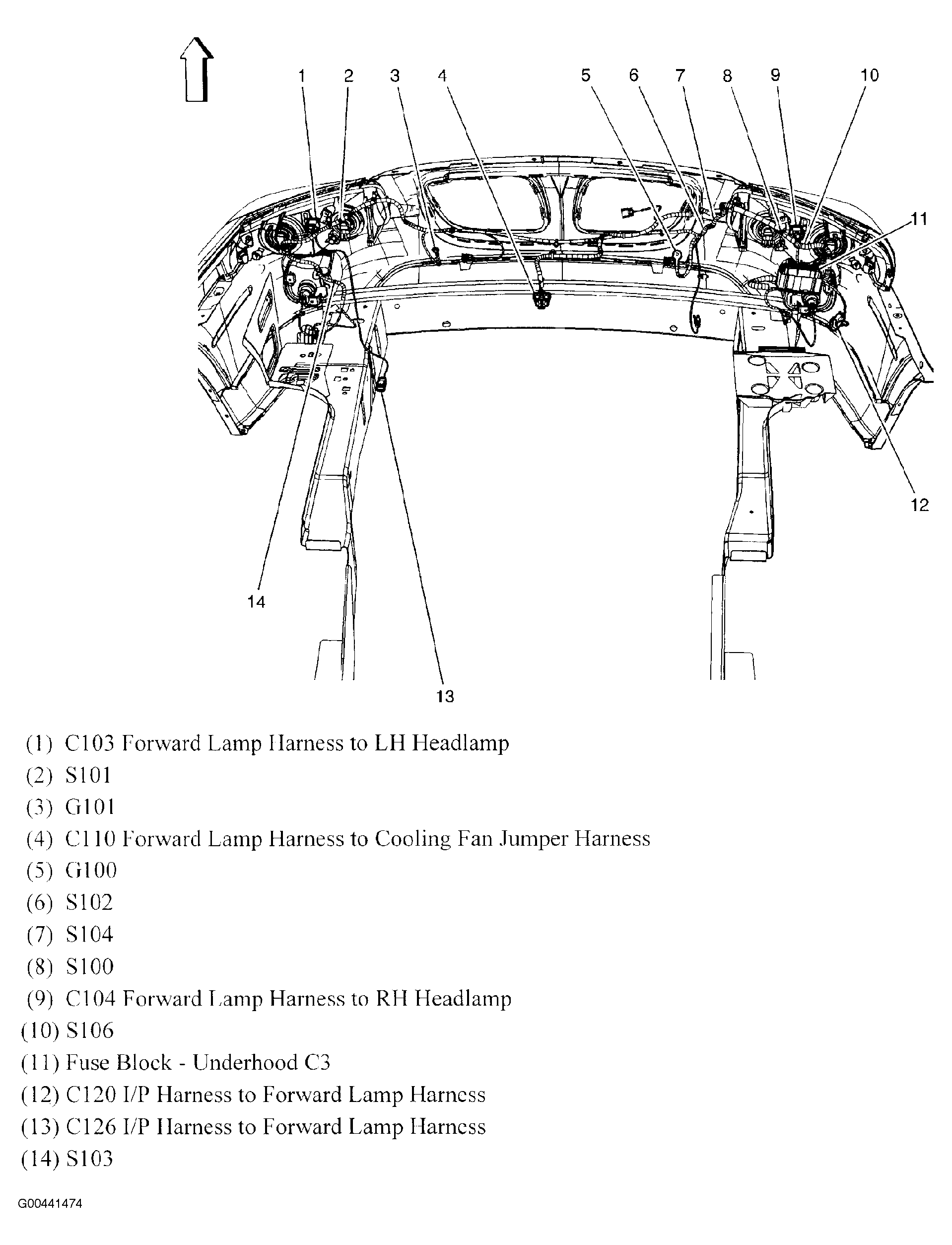 1 2 3 4 5 6 7 8 9 10

11

12

14

13

(1) C103 Forward Lamp Harness to LH Headlamp
(2) S101
(3) G101
(4) C110 Forward Lamp Harness to Cooling Fan Jumper Harness
(5) G100
(6) S102
(7) S104
(8) S100
(9) C104 Forward Lamp Harness to RH Headlamp
(10) S106
(11) Fuse Block - Underhood C3
(12) C120 I/P Harness to Forward Lamp Harness
(13) C126 I/P Harness to Forward Lamp Harness
(14) S103

G00441474