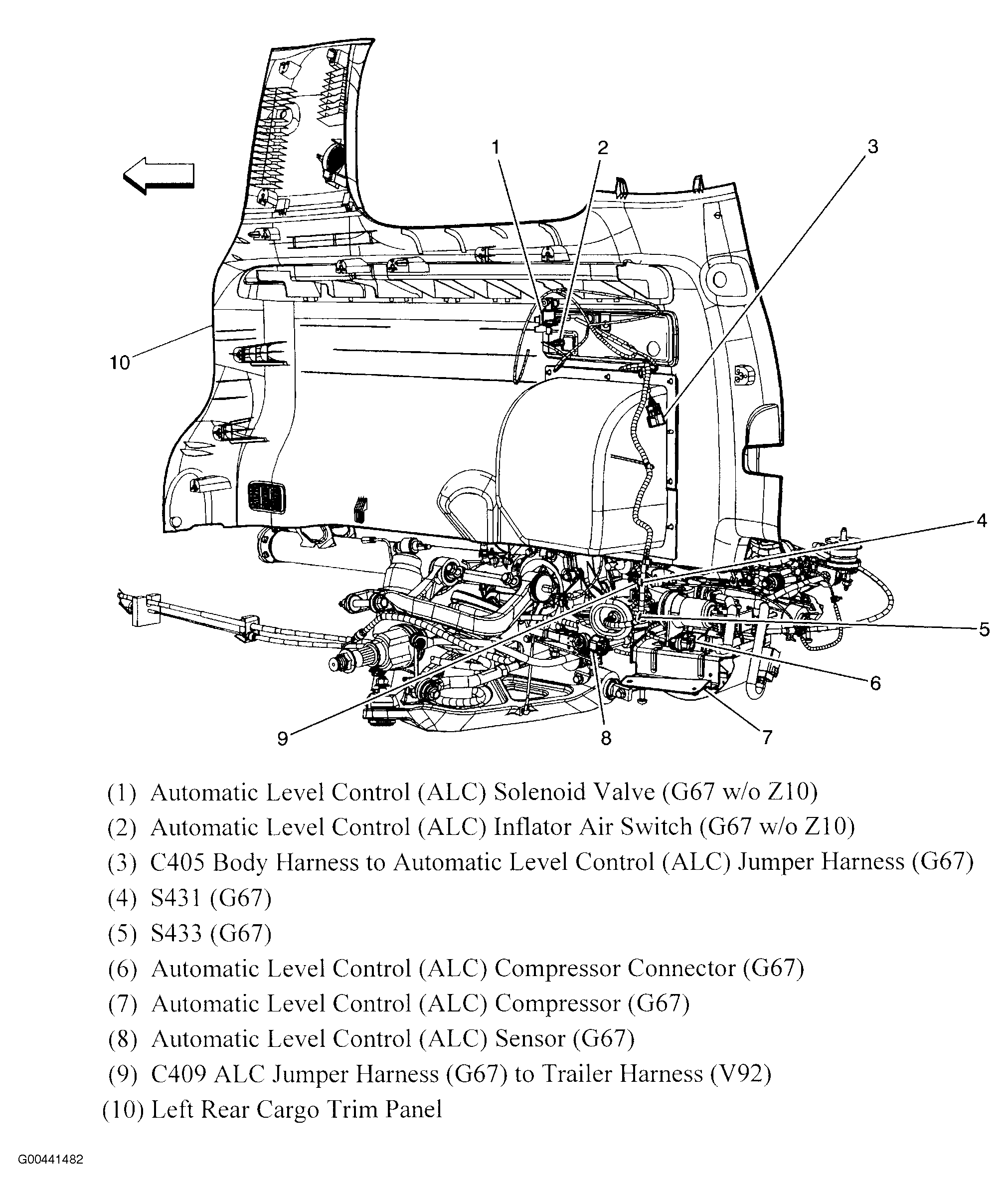 1
2
3
10
4
5
6
9
8
7

(1) Automatic Level Control (ALC) Solenoid Valve (G67 w/o Z10)
(2) Automatic Level Control (ALC) Inflator Air Switch (G67 w/o Z10)
(3) C405 Body Harness to Automatic Level Control (ALC) Jumper Harness (G67)
(4) S431 (G67)
(5) S433 (G67)
(6) Automatic Level Control (ALC) Compressor Connector (G67)
(7) Automatic Level Control (ALC) Compressor (G67)
(8) Automatic Level Control (ALC) Sensor (G67)
(9) C409 ALC Jumper Harness (G67) to Trailer Harness (V92)
(10) Left Rear Cargo Trim Panel

G00441482