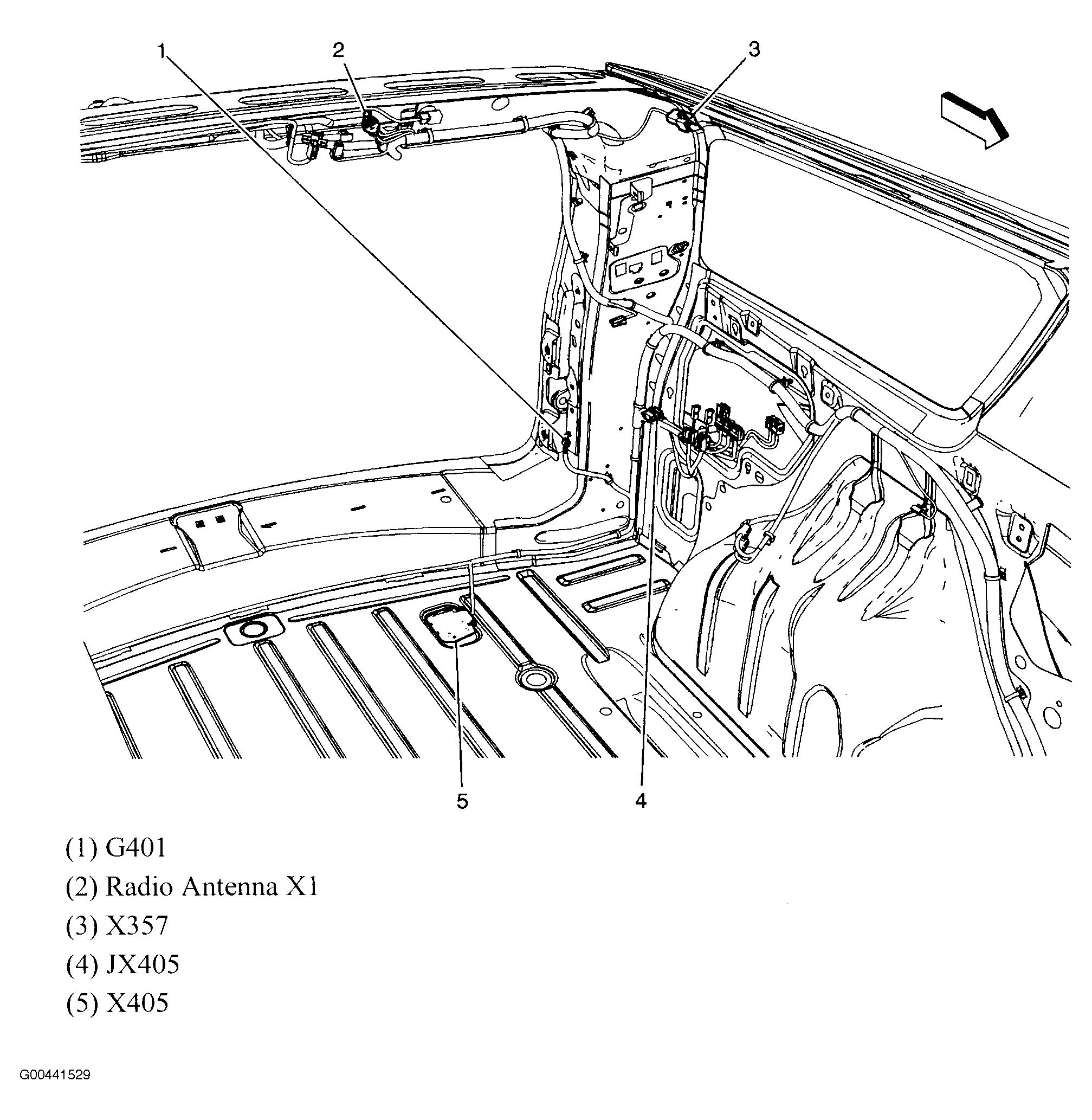 1
2
3
5
4

(1) G401

(2) Radio Antenna X1

(3) X357

(4) JX405

(5) X405

G00441529