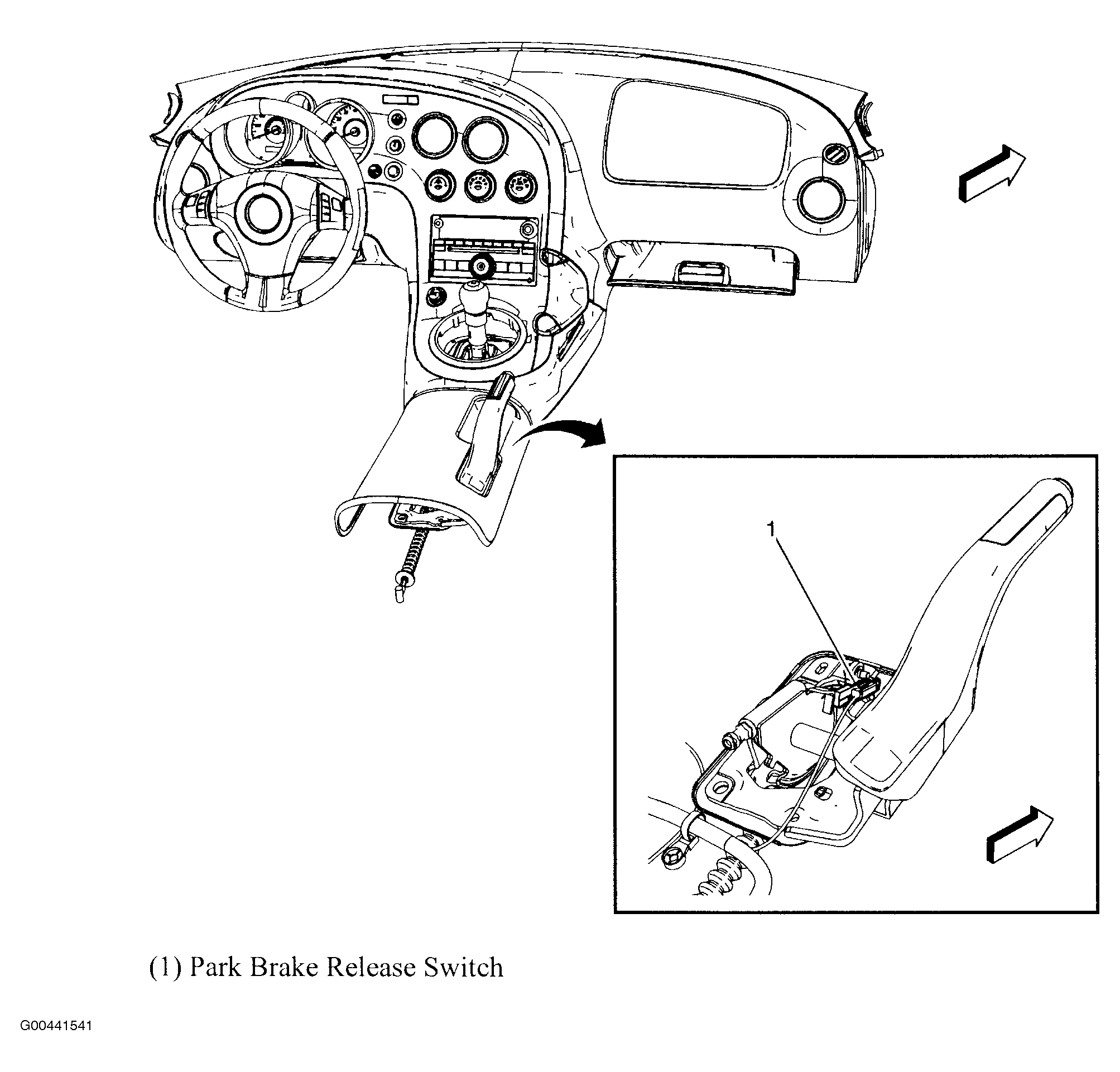 1

(1) Park Brake Release Switch

G00441541