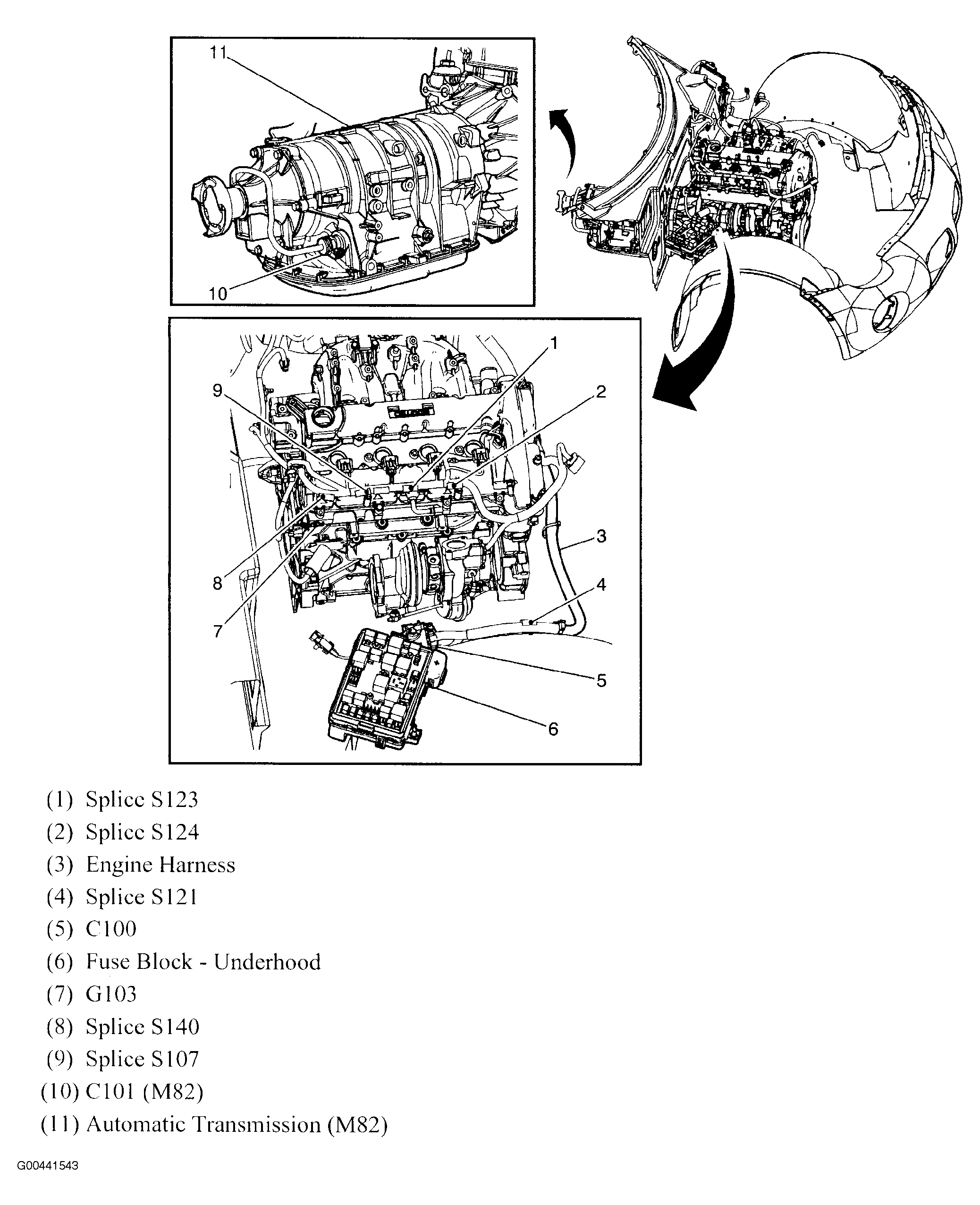 11

10

1

9

2

3

8

4

7

5

6

(1) Splice S123
(2) Splice S124
(3) Engine Harness
(4) Splice S121
(5) C100
(6) Fuse Block - Underhood
(7) G103
(8) Splice S140
(9) Splice S107
(10) C101 (M82)
(11) Automatic Transmission (M82)

G00441543