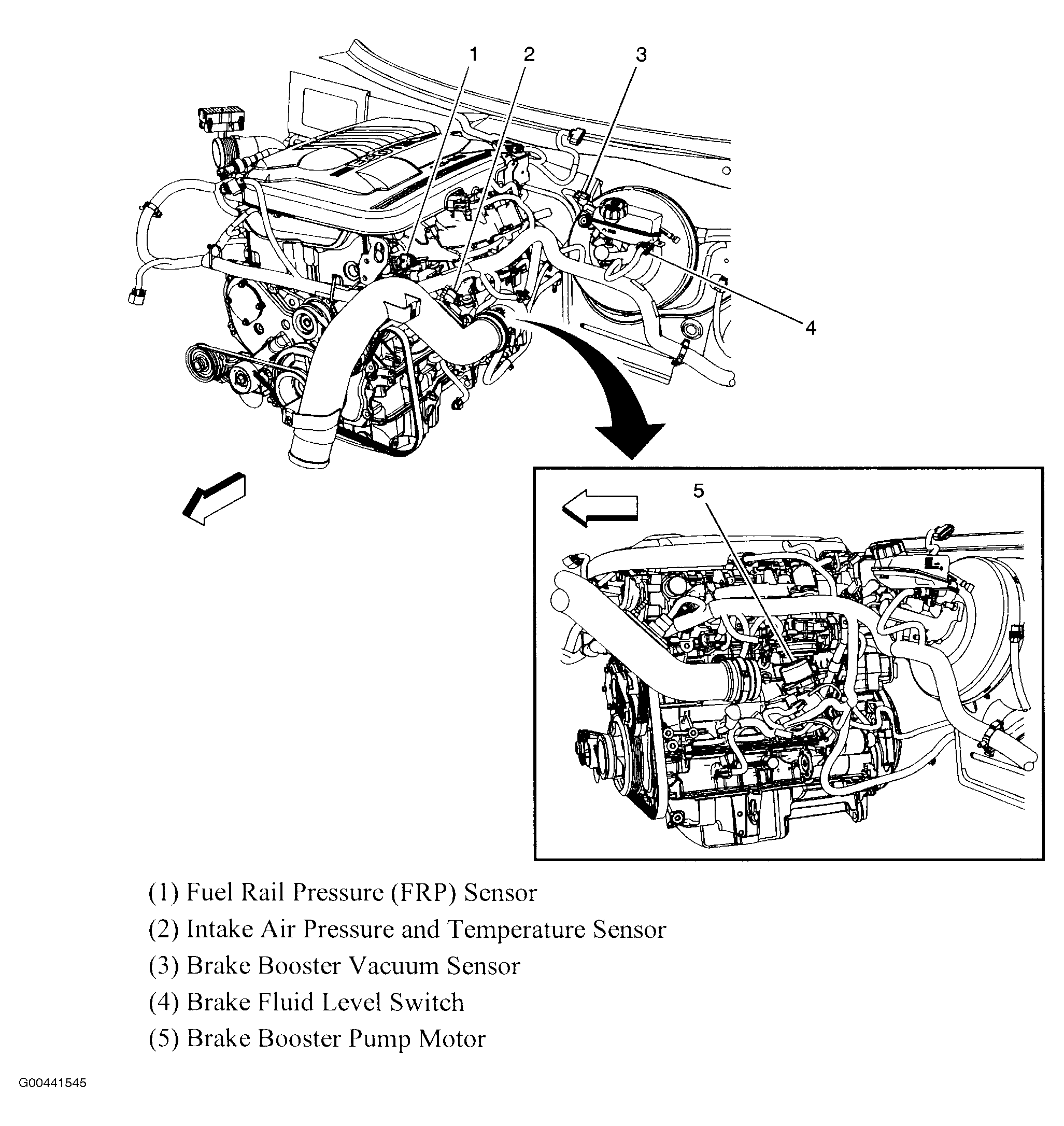 1 2 3

4

5

(1) Fuel Rail Pressure (FRP) Sensor

(2) Intake Air Pressure and Temperature Sensor

(3) Brake Booster Vacuum Sensor

(4) Brake Fluid Level Switch

(5) Brake Booster Pump Motor

G00441545