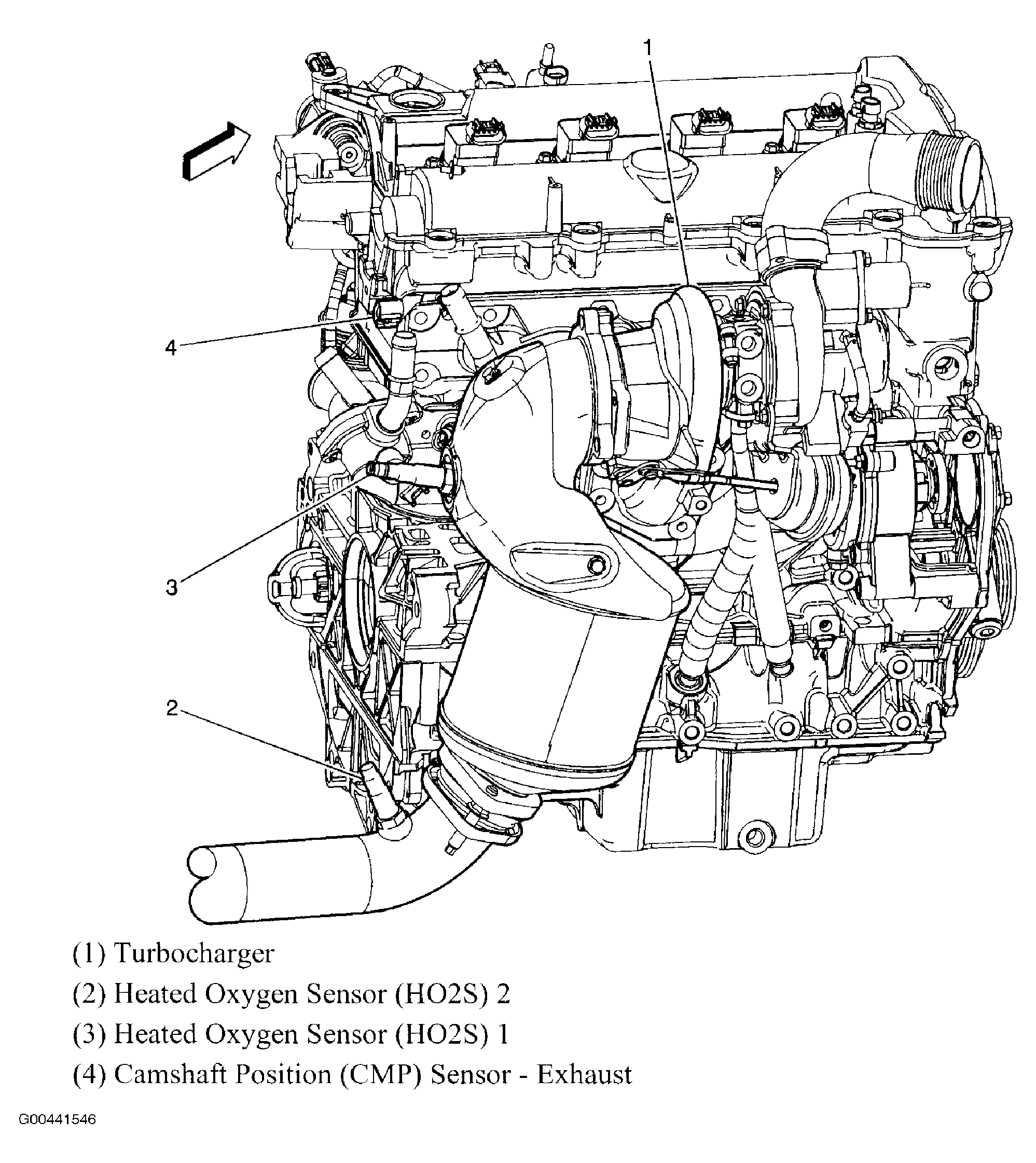 1

4

3

2

(1) Turbocharger

(2) Heated Oxygen Sensor (HO2S) 2

(3) Heated Oxygen Sensor (HO2S) 1

(4) Camshaft Position (CMP) Sensor - Exhaust

G00441546