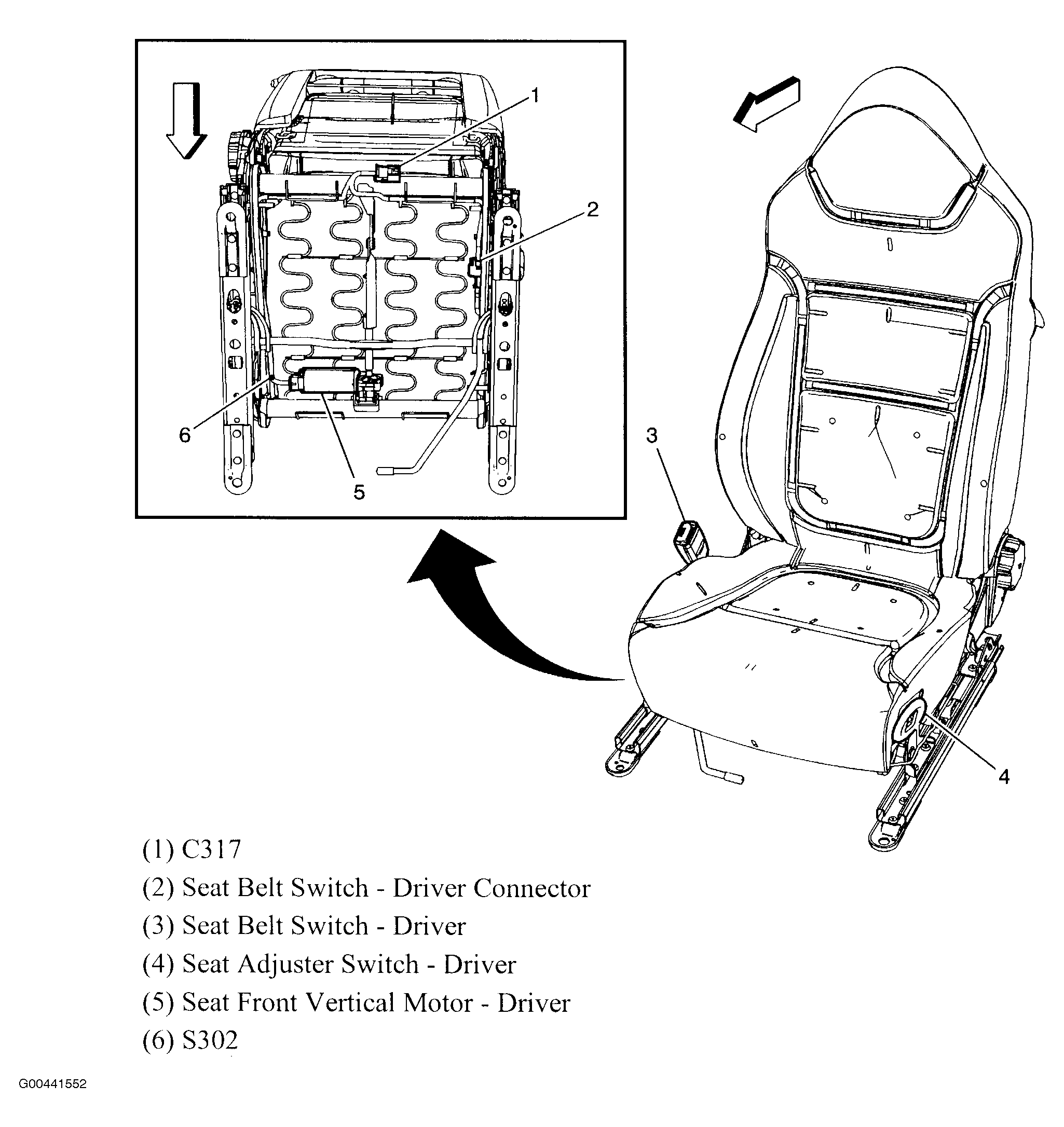 1
2
6
5
3
4

(1) C317
(2) Seat Belt Switch - Driver Connector
(3) Seat Belt Switch - Driver
(4) Seat Adjuster Switch - Driver
(5) Seat Front Vertical Motor - Driver
(6) S302

G00441552