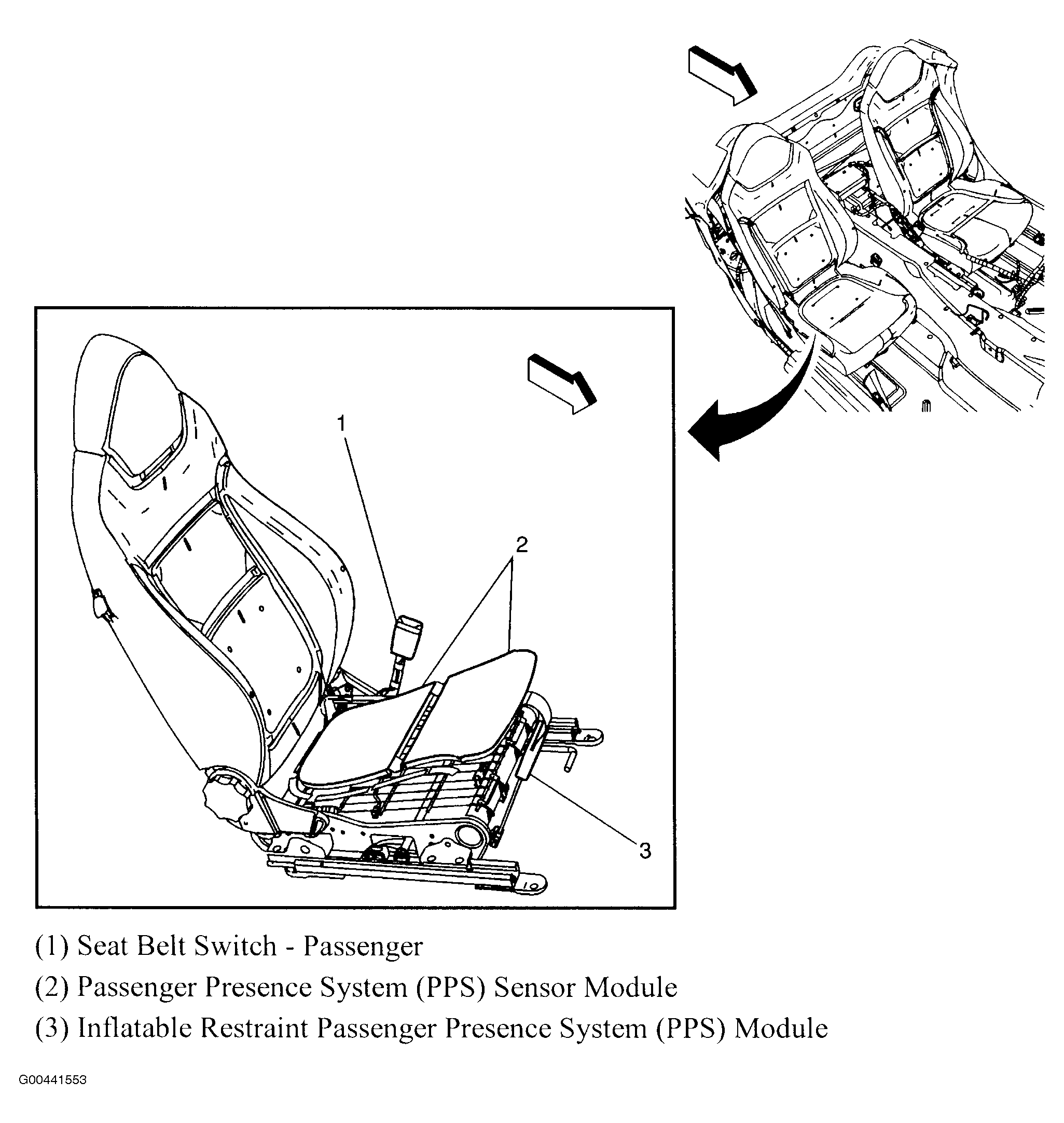 1

2

3

(1) Seat Belt Switch - Passenger

(2) Passenger Presence System (PPS) Sensor Module

(3) Inflatable Restraint Passenger Presence System (PPS) Module

G00441553