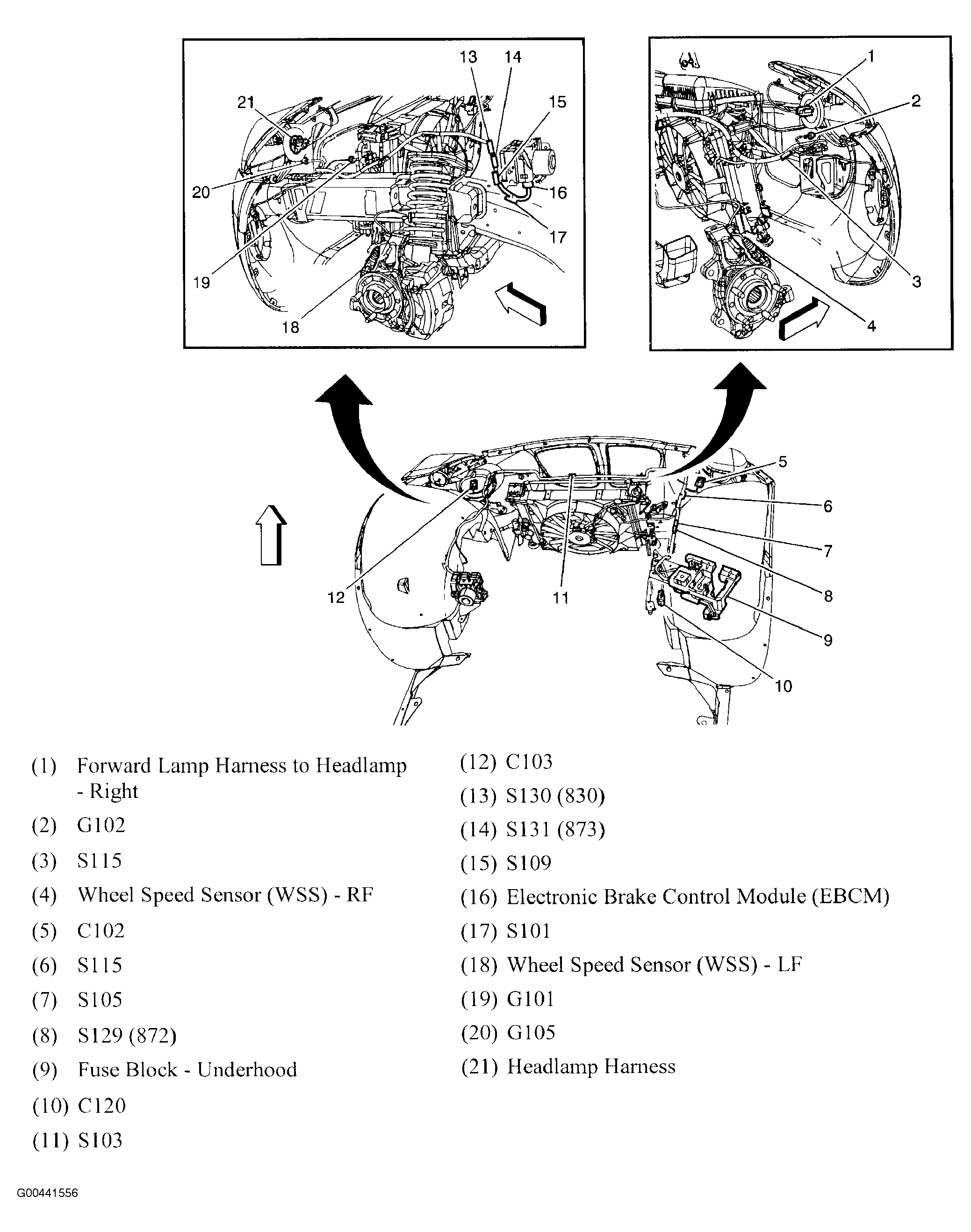 13 14
21 15
20 16
17
19
18

1
2
3
4

5
6
7
8
9
10
12 11

(1) Forward Lamp Harness to Headlamp - Right
(2) G102
(3) S115
(4) Wheel Speed Sensor (WSS) - RF
(5) C102
(6) S115
(7) S105
(8) S129 (872)
(9) Fuse Block - Underhood
(10) C120
(11) S103

(12) C103
(13) S130 (830)
(14) S131 (873)
(15) S109
(16) Electronic Brake Control Module (EBCM)
(17) S101
(18) Wheel Speed Sensor (WSS) - LF
(19) G101
(20) G105
(21) Headlamp Harness

G00441556