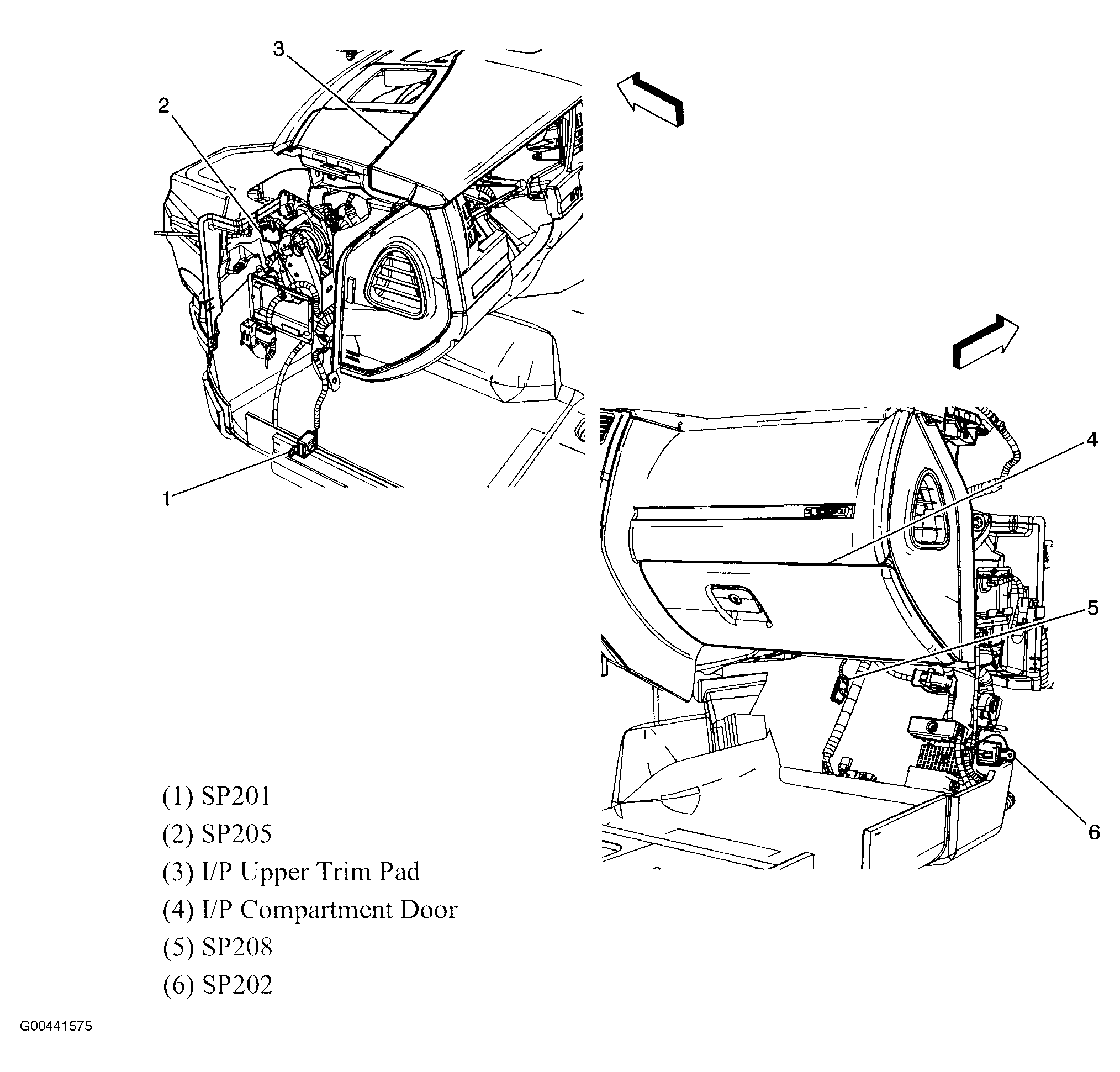 3

2

1

4

5

6

(1) SP201

(2) SP205

(3) I/P Upper Trim Pad

(4) I/P Compartment Door

(5) SP208

(6) SP202

G00441575