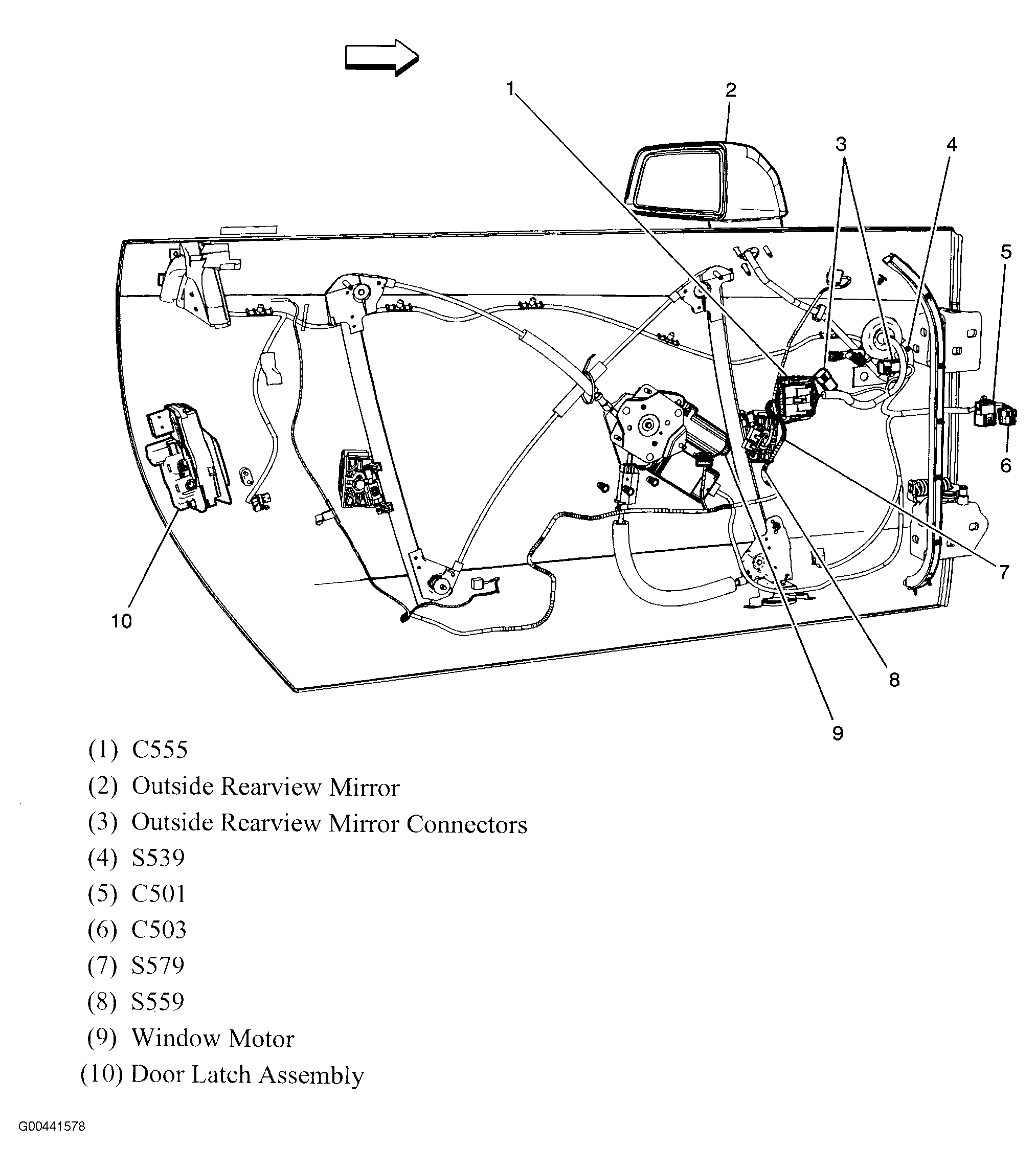 1
2
3
4
5
6
7
8
9
10

(1) C555
(2) Outside Rearview Mirror
(3) Outside Rearview Mirror Connectors
(4) S539
(5) C501
(6) C503
(7) S579
(8) S559
(9) Window Motor
(10) Door Latch Assembly

G00441578