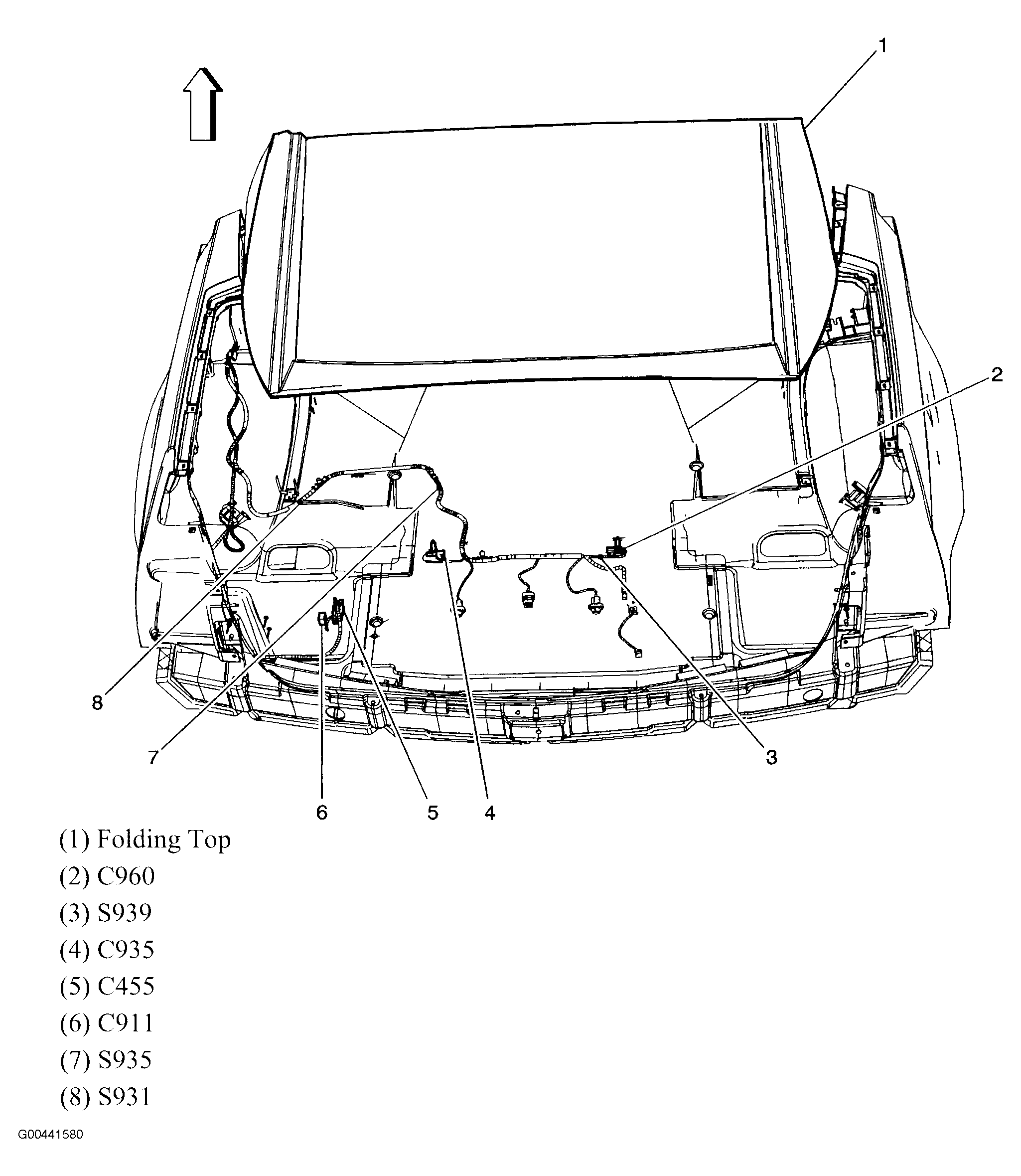 1

2

8

7

3

6

5

4

(1) Folding Top

(2) C960

(3) S939

(4) C935

(5) C455

(6) C911

(7) S935

(8) S931

G00441580