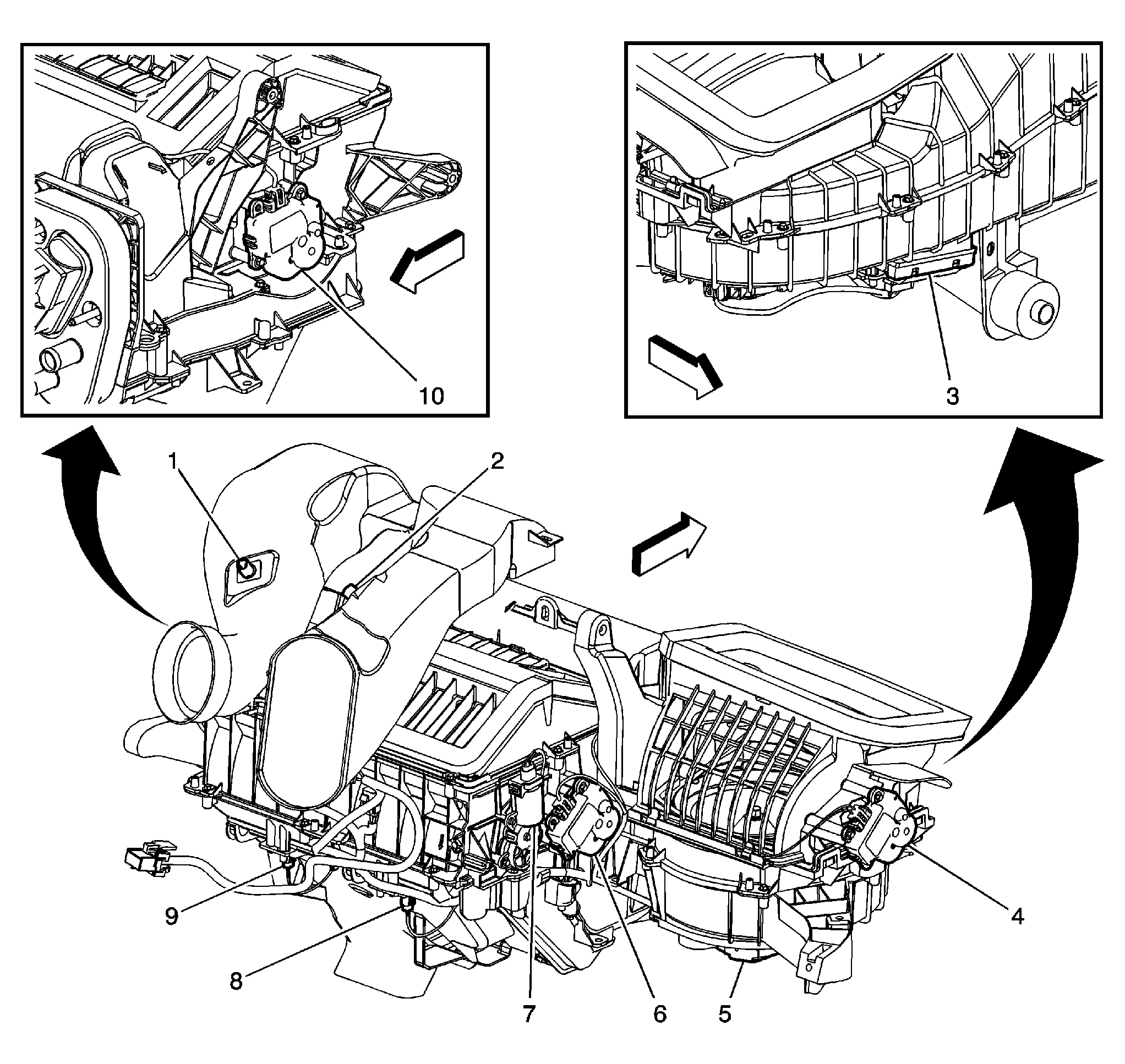 10

3

1

2

9

8

7

6

5

4