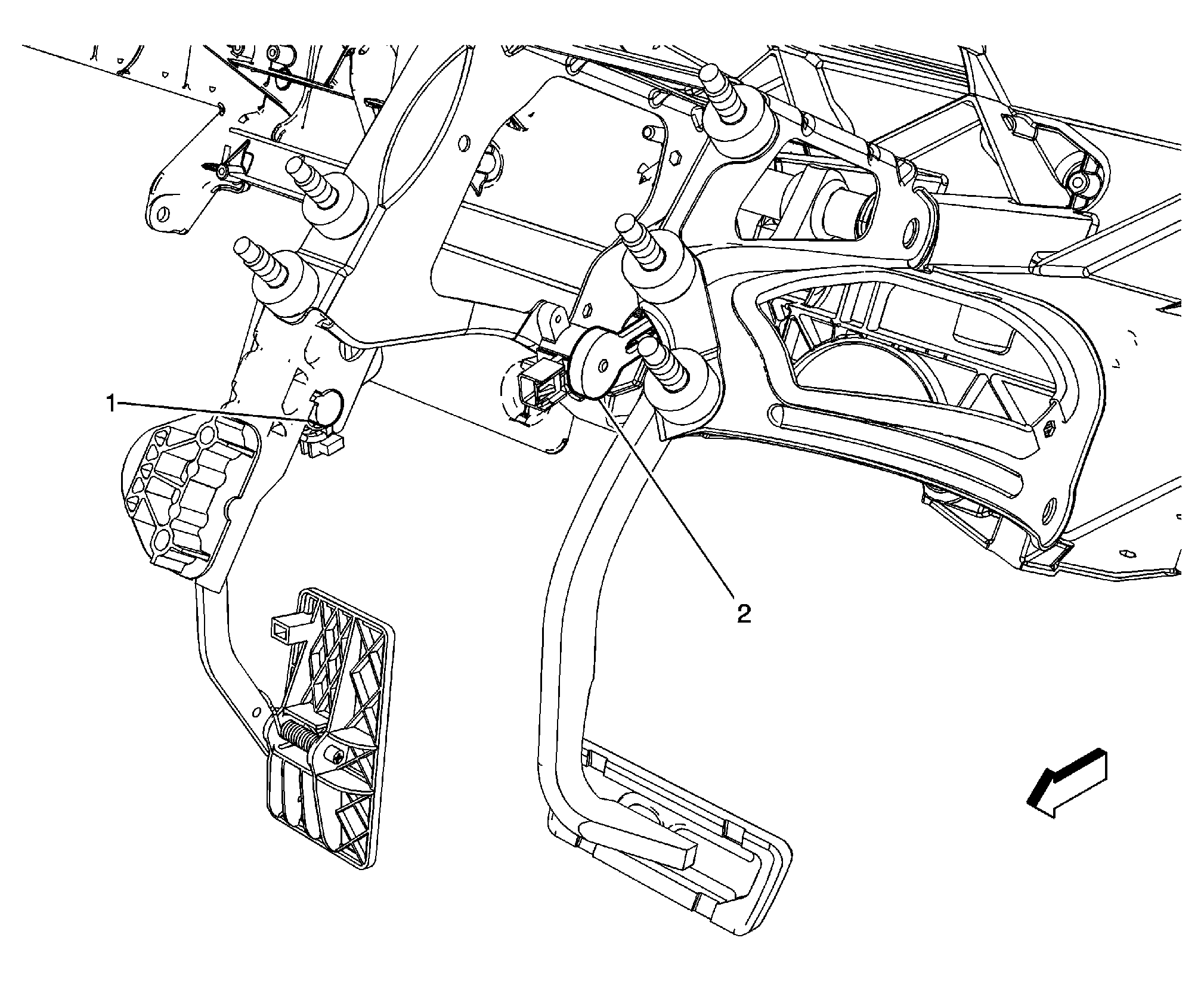 1
2