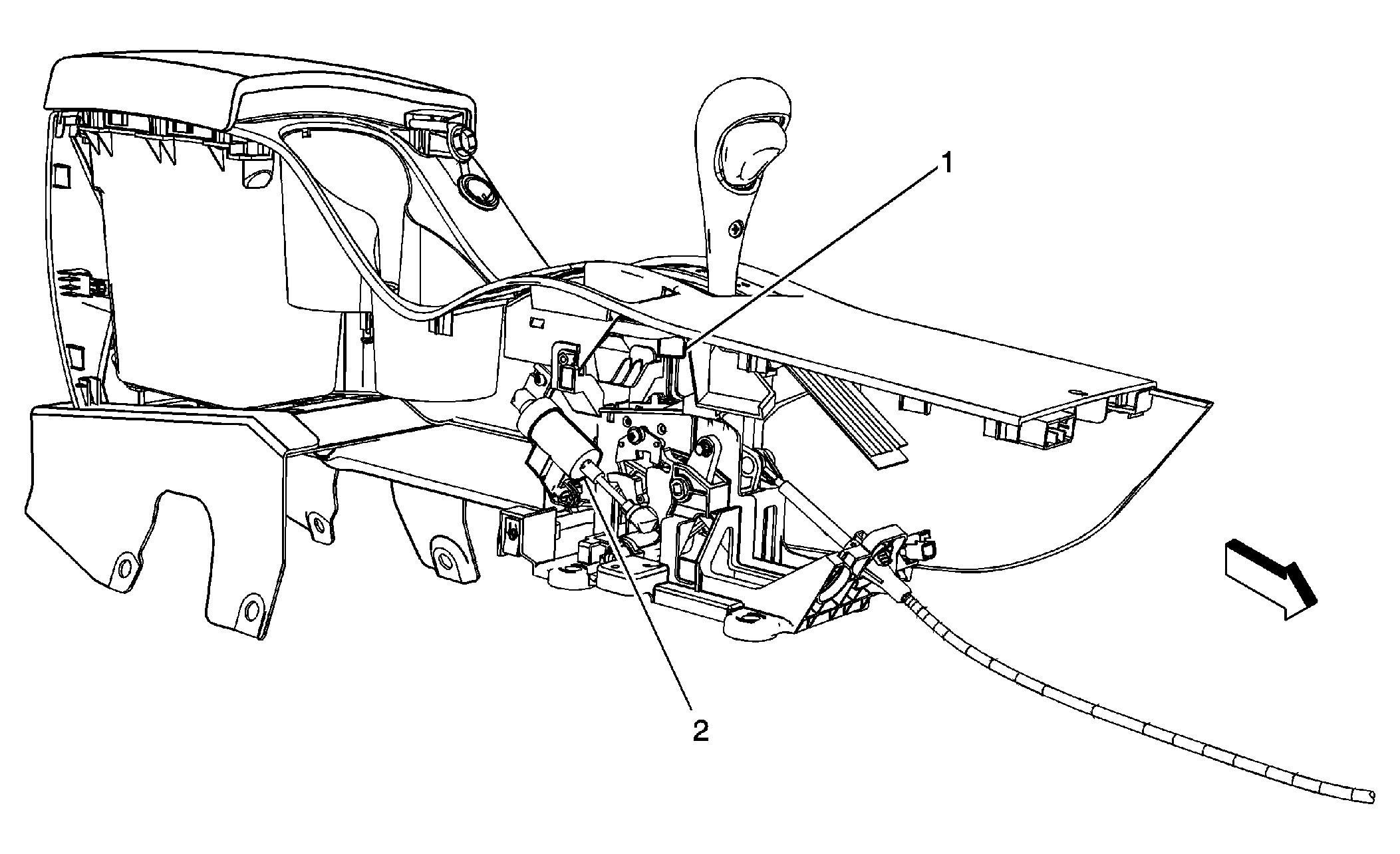 1
2