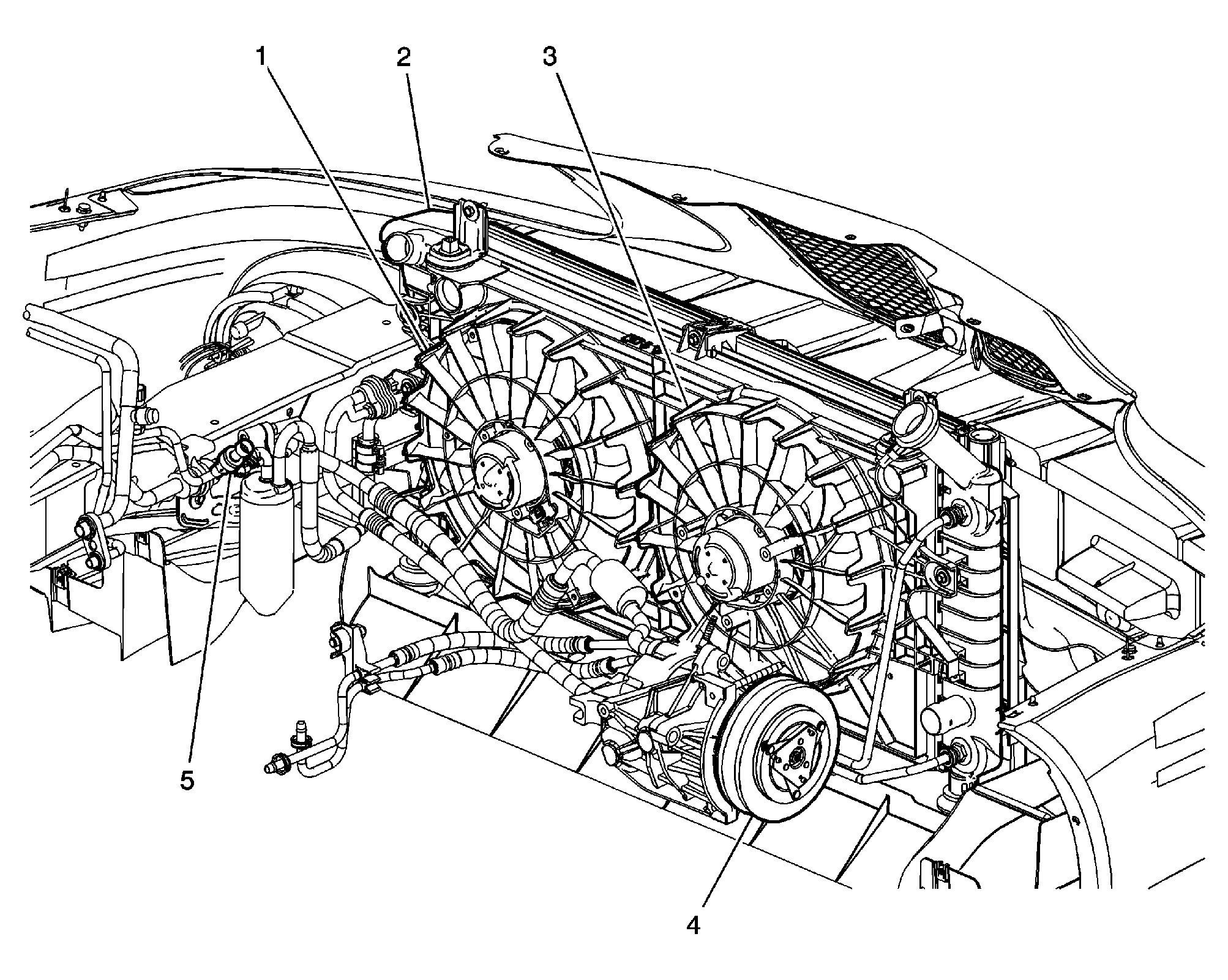 1
2
3
5
4