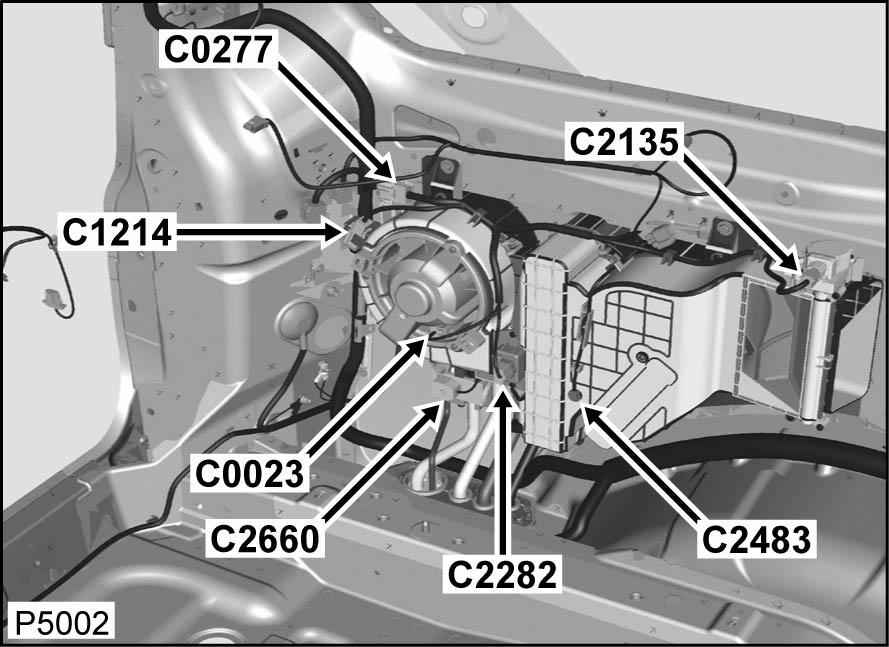 C0277
C2135
C1214
C0023
C2660
C2282
C2483
P5002