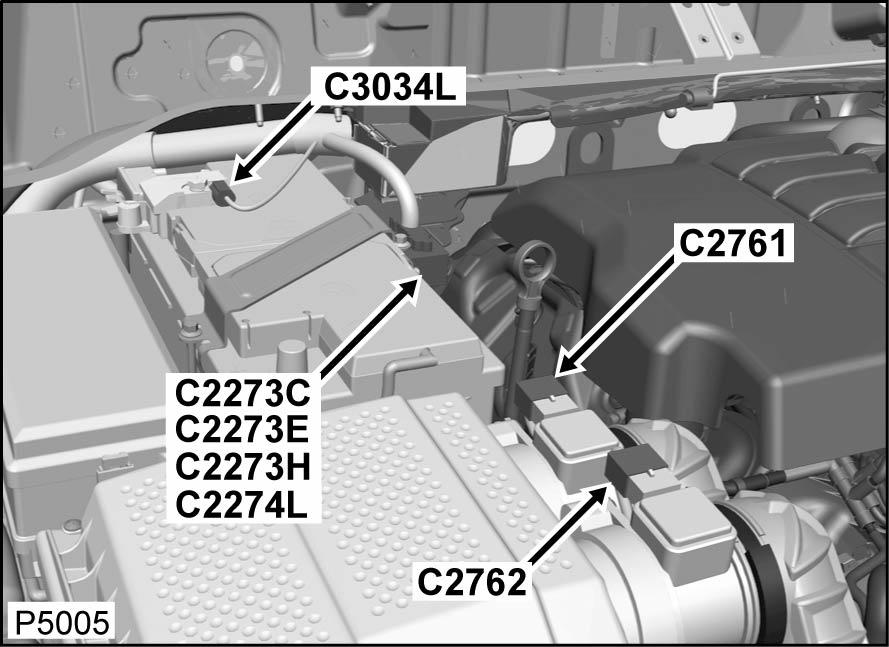 C3034L

C2761

C2273C
C2273E
C2273H
C2274L

C2762

P5005