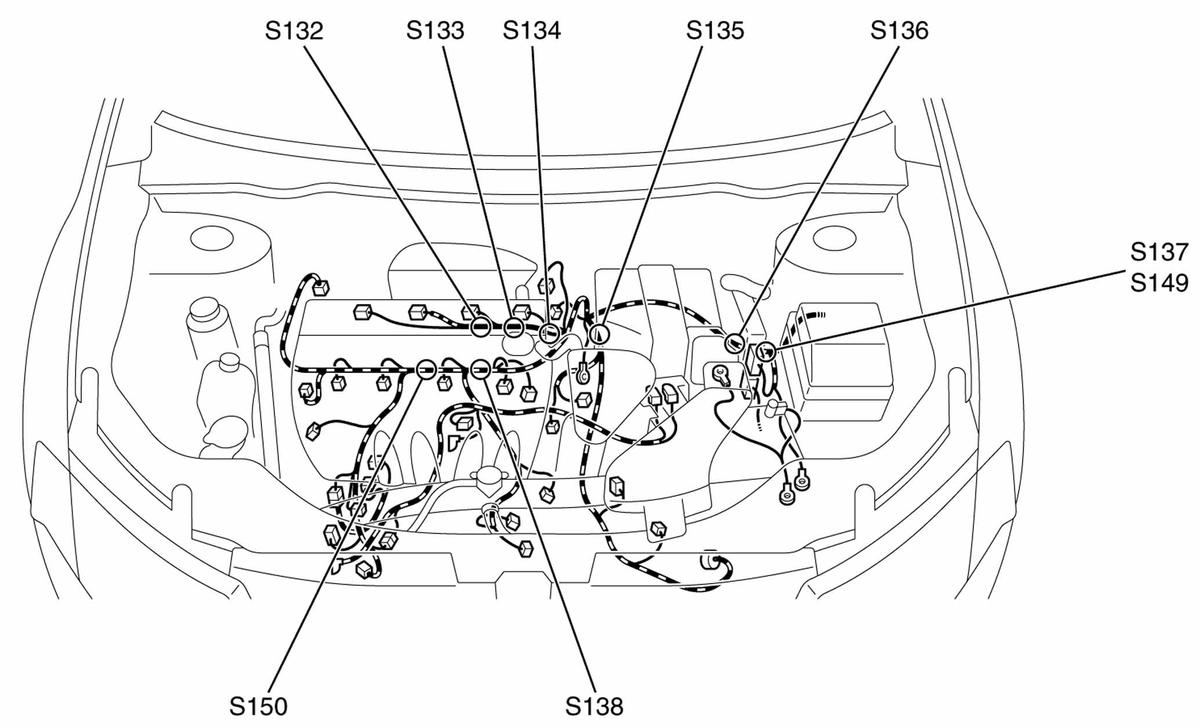 S132 S133 S134 S135 S136

S137
S149

S150 S138