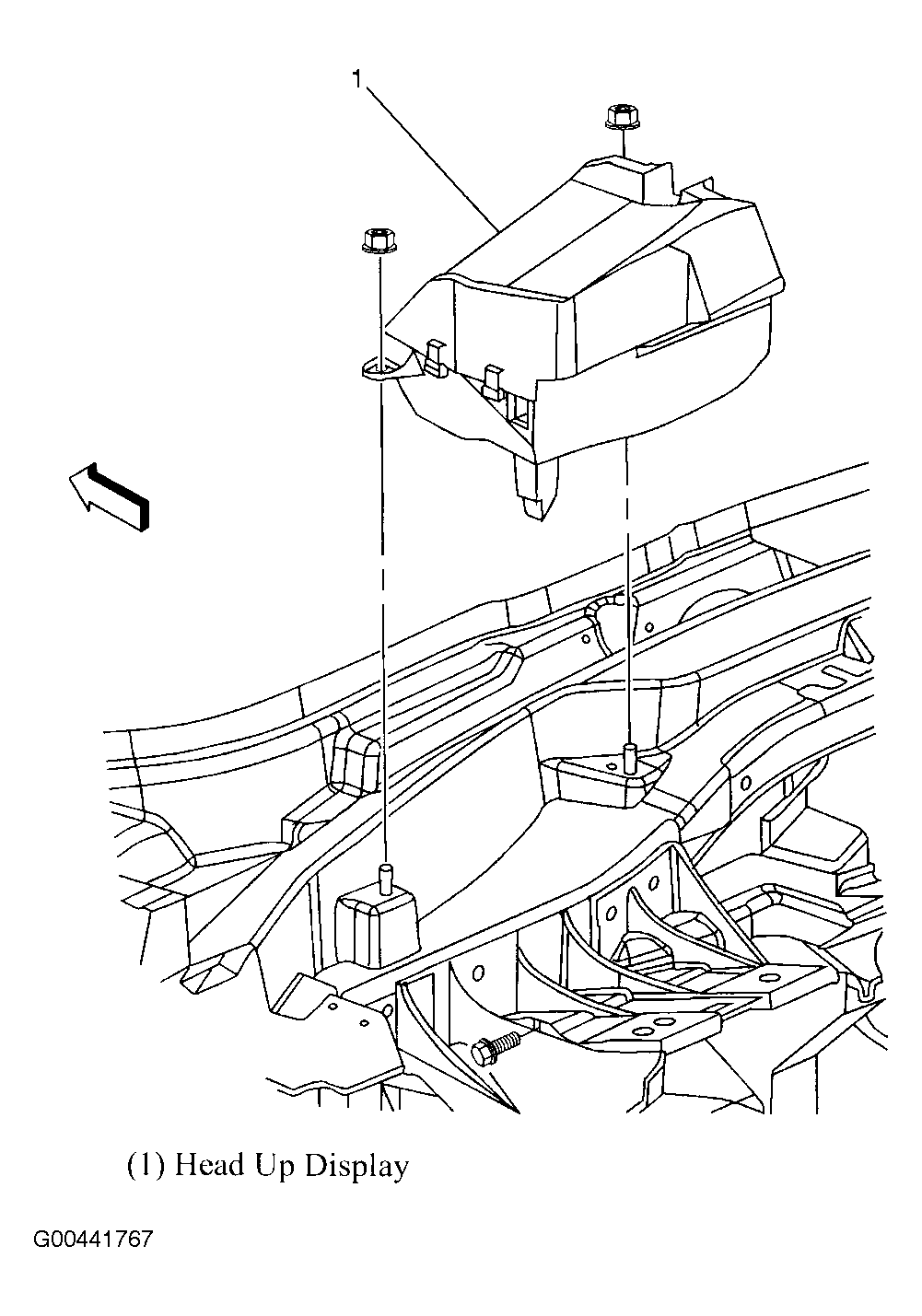 1

(1) Head Up Display

G00441767