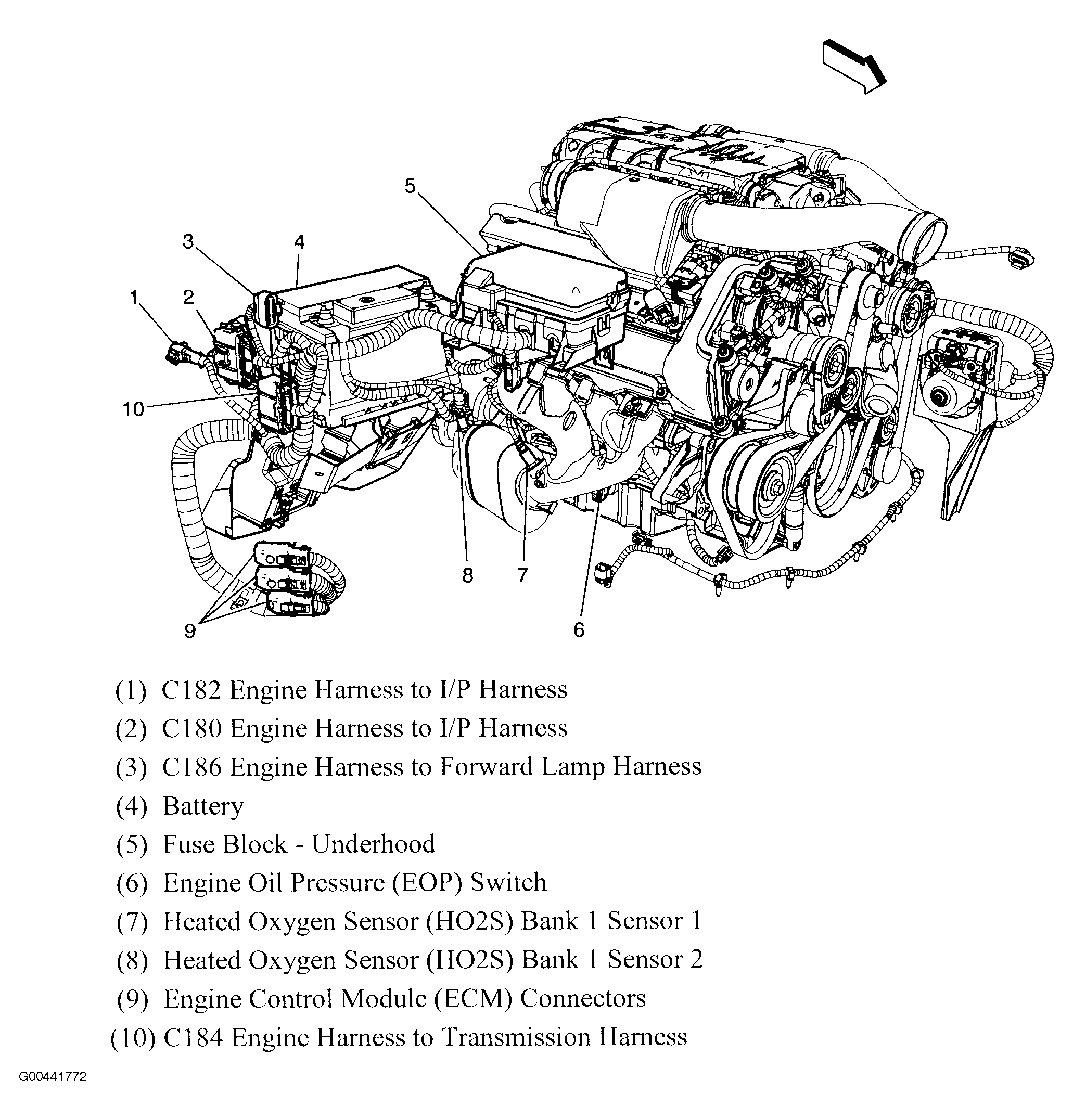 5
3
4
1
2
10
8
7
9
6

(1) C182 Engine Harness to I/P Harness
(2) C180 Engine Harness to I/P Harness
(3) C186 Engine Harness to Forward Lamp Harness
(4) Battery
(5) Fuse Block - Underhood
(6) Engine Oil Pressure (EOP) Switch
(7) Heated Oxygen Sensor (HO2S) Bank 1 Sensor 1
(8) Heated Oxygen Sensor (HO2S) Bank 1 Sensor 2
(9) Engine Control Module (ECM) Connectors
(10) C184 Engine Harness to Transmission Harness

G00441772